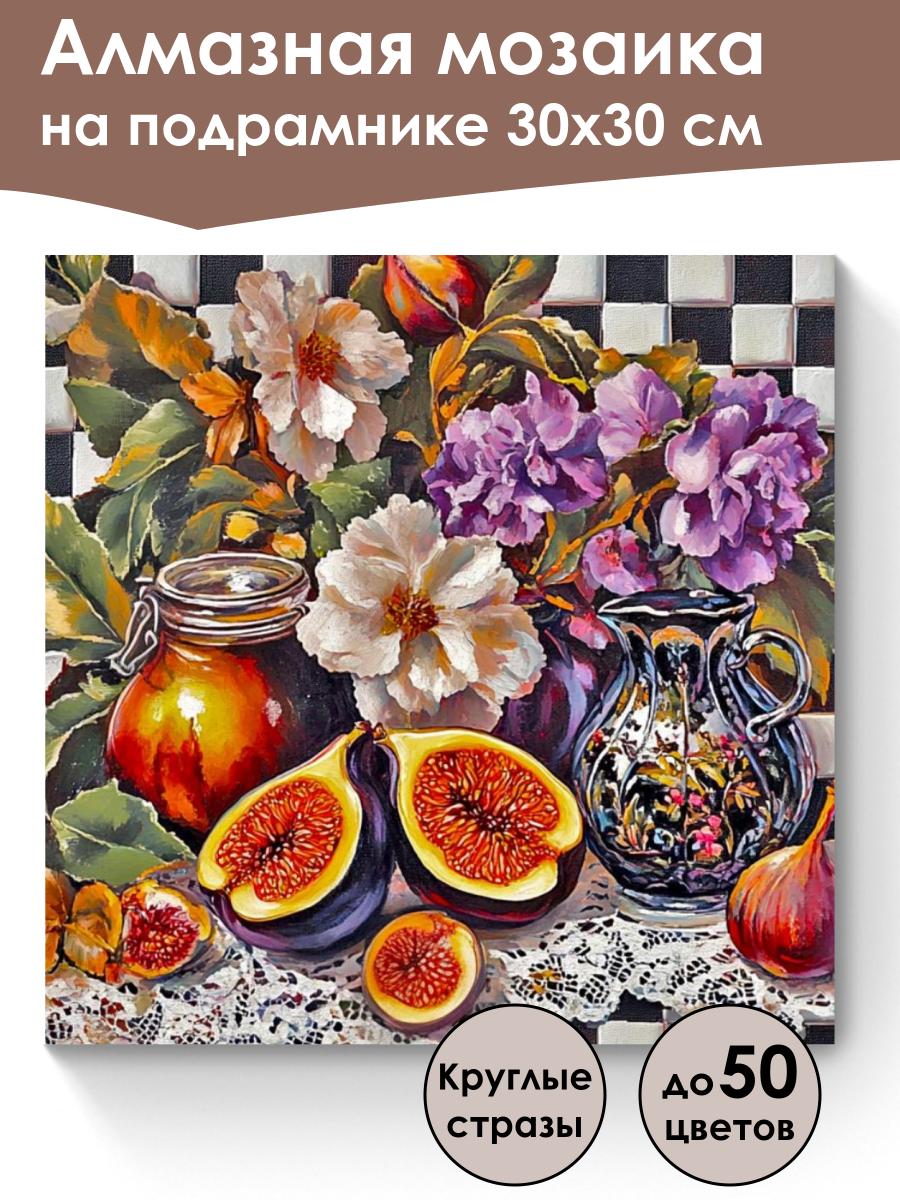 Алмазная мозаика на подрамнике 30х30 см

Круглые стразы

до 50 цветов