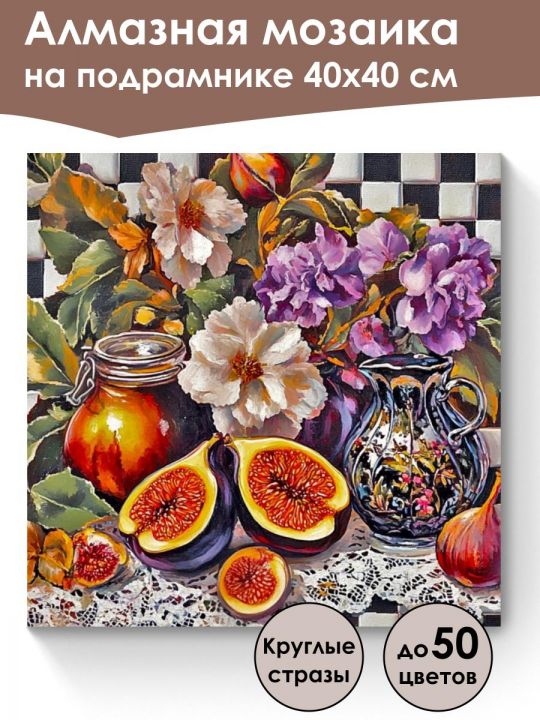 Алмазная мозаика
на подрамнике 40х40 см

Круглые стразы

до 50 цветов