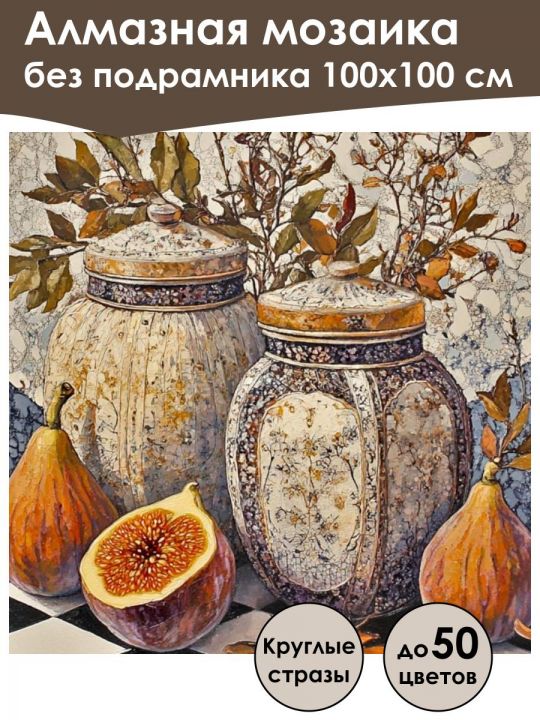 Алмазная мозаика
без подрамника 100х100 см

Круглые стразы

до 50 цветов