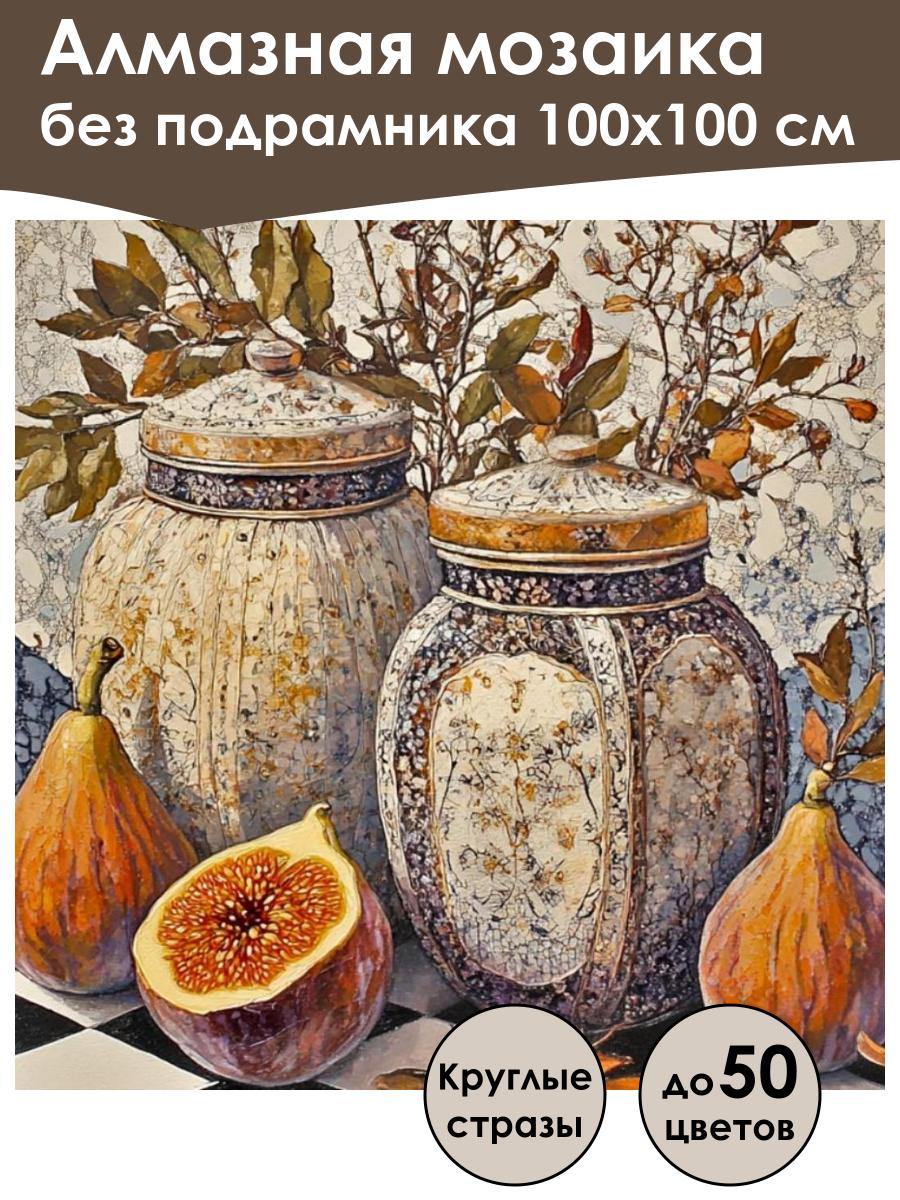 Алмазная мозаика без подрамника 100х100 см

Круглые стразы

до 50 цветов