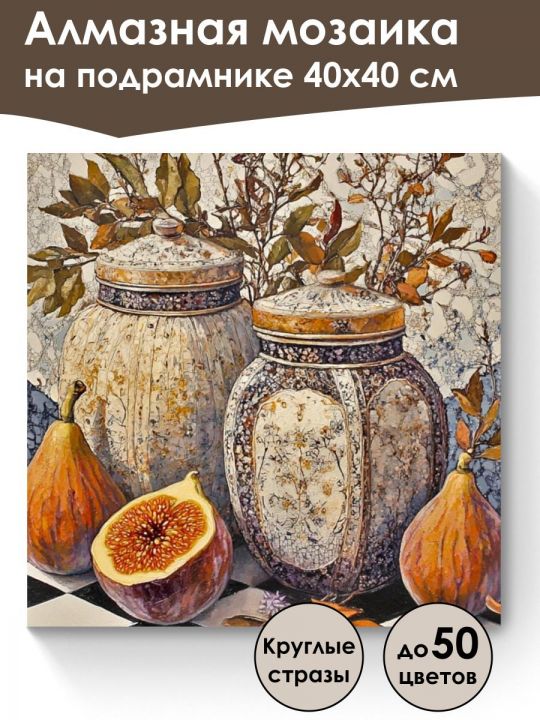 Алмазная мозаика
на подрамнике 40х40 см

Круглые стразы

до 50 цветов