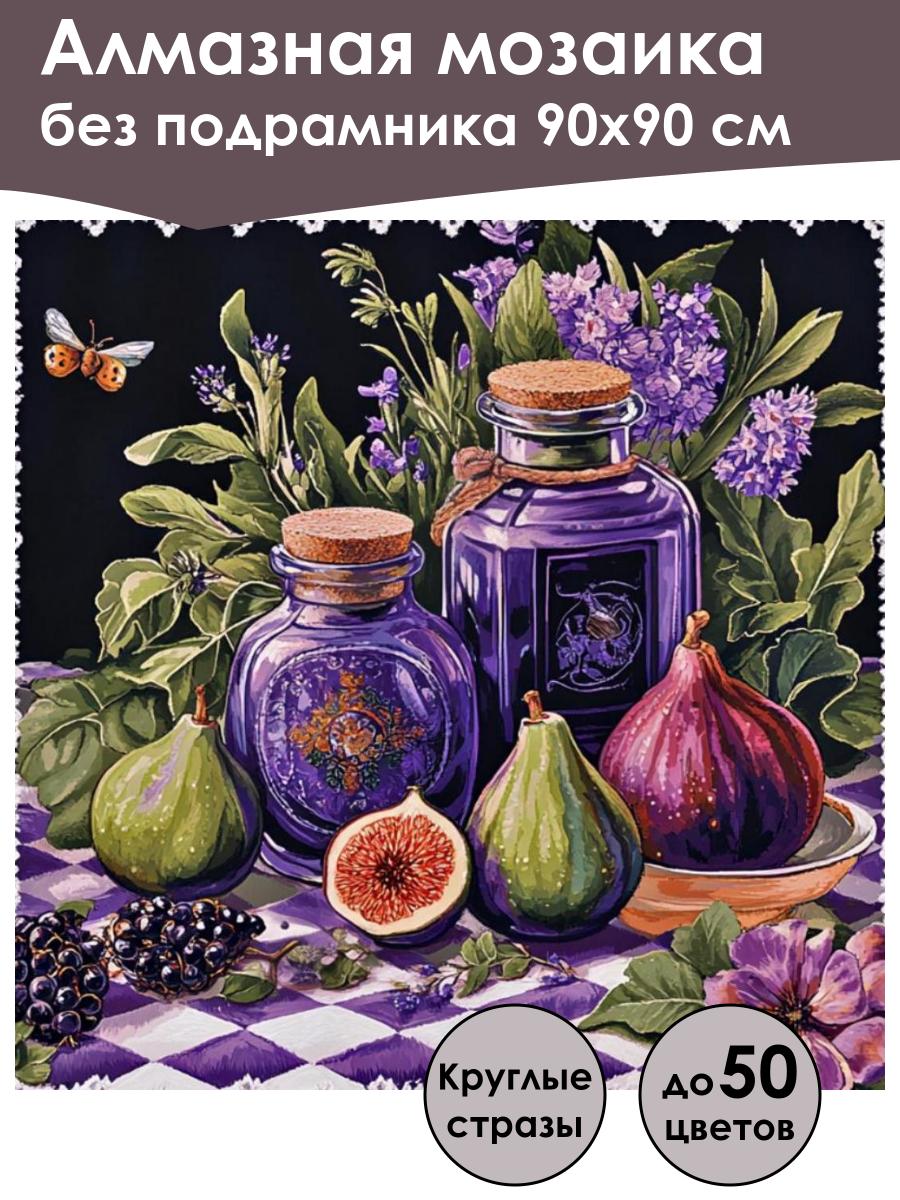 Алмазная мозаика
без подрамника 90х90 см

Круглые стразы

до 50 цветов