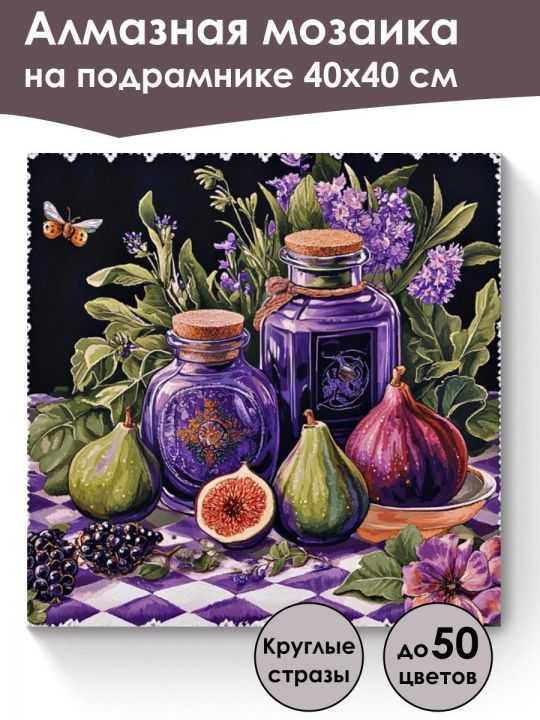 Алмазная мозаика
на подрамнике 40х40 см

Круглые стразы

до 50 цветов