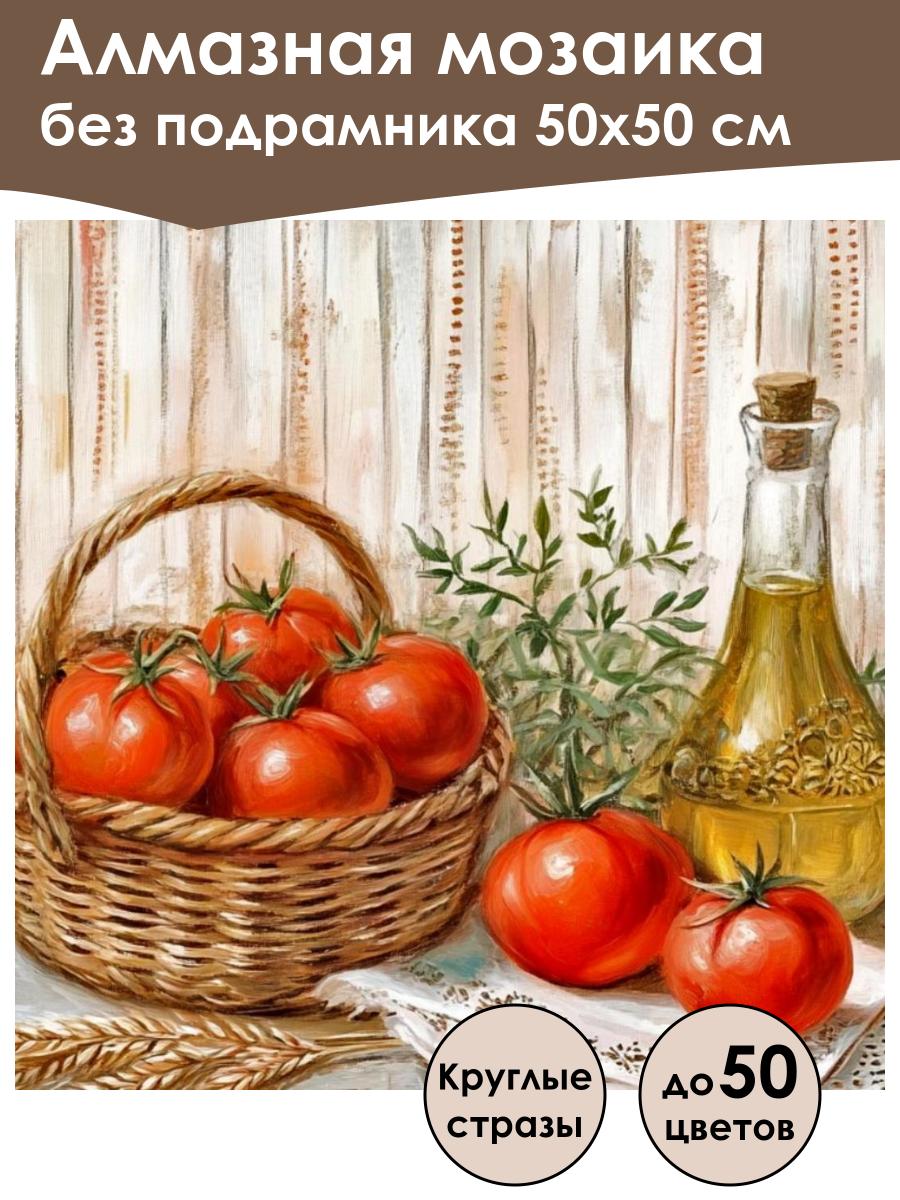 Алмазная мозаика
без подрамника 50х50 см

Круглые стразы

до 50 цветов