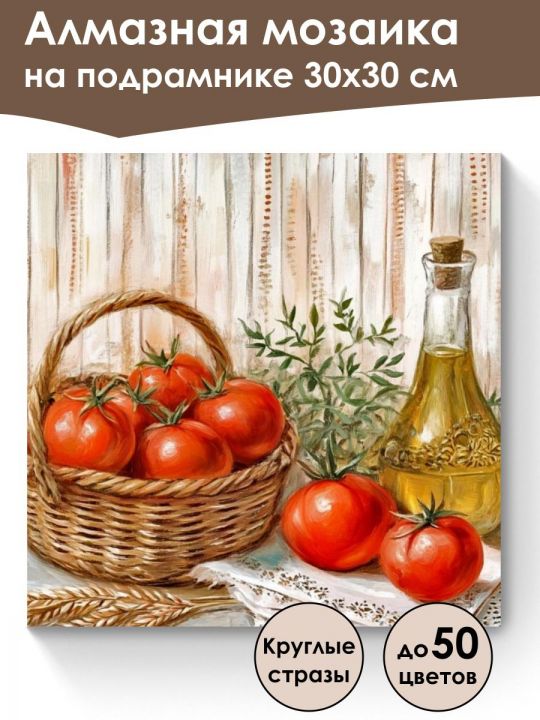 Алмазная мозаика
на подрамнике 30х30 см

Круглые стразы

до 50 цветов