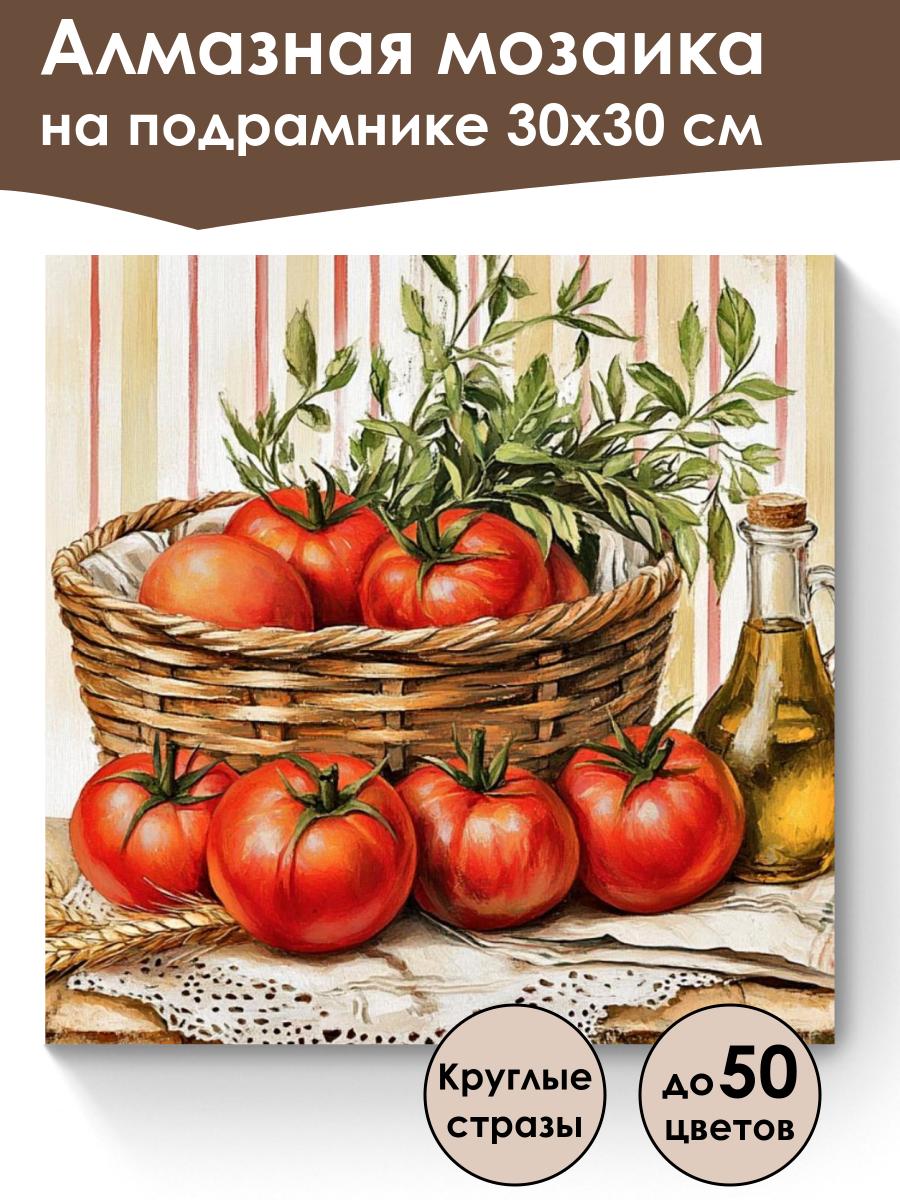 Алмазная мозаика на подрамнике 30х30 см

Круглые стразы

до 50 цветов