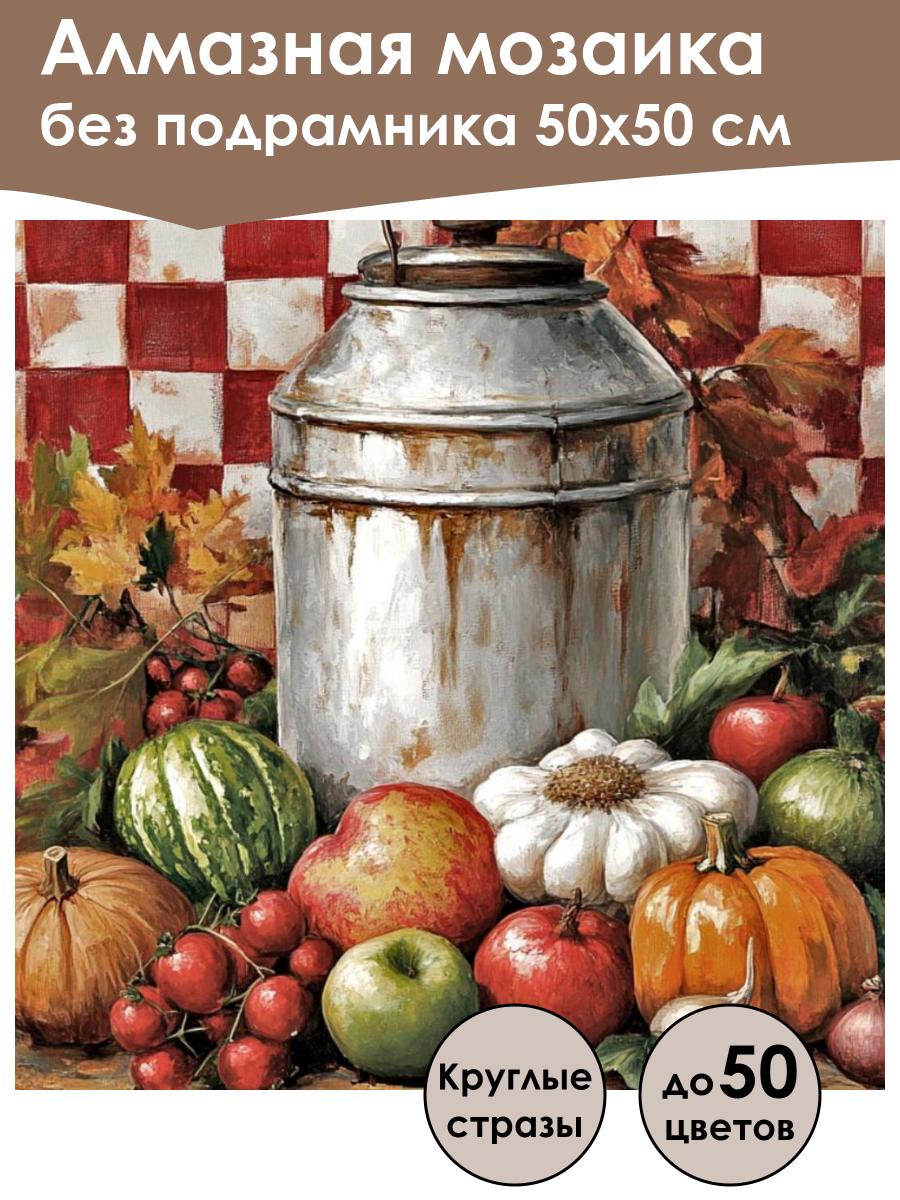 Алмазная мозаика
без подрамника 50х50 см

Круглые стразы

до 50 цветов