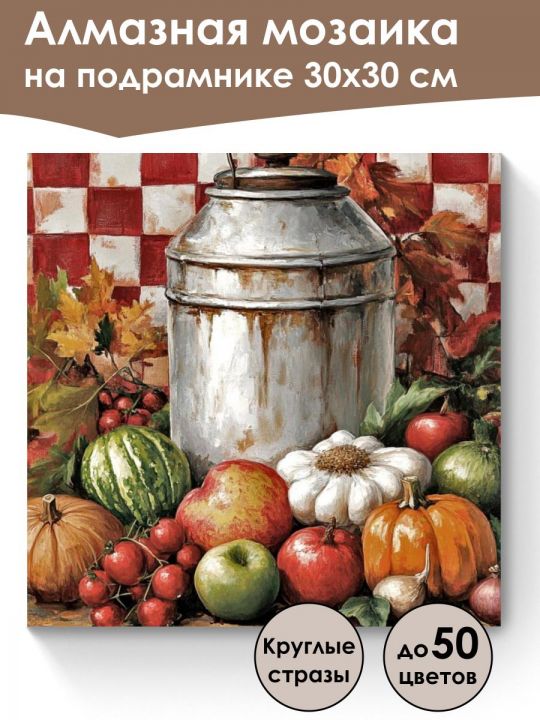 Алмазная мозаика на подрамнике 30х30 см

Круглые стразы

до 50 цветов