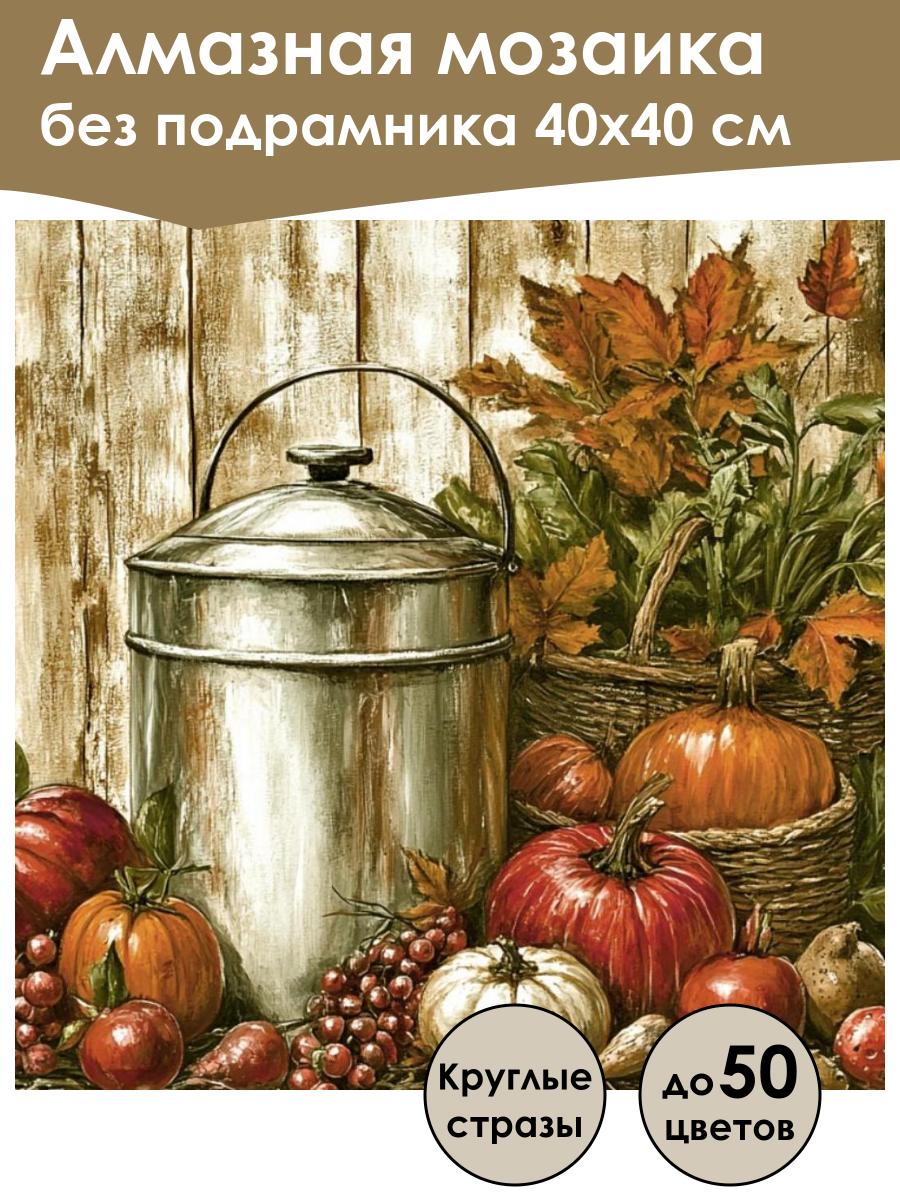 Алмазная мозаика
без подрамника 40х40 см

Круглые стразы

до 50 цветов