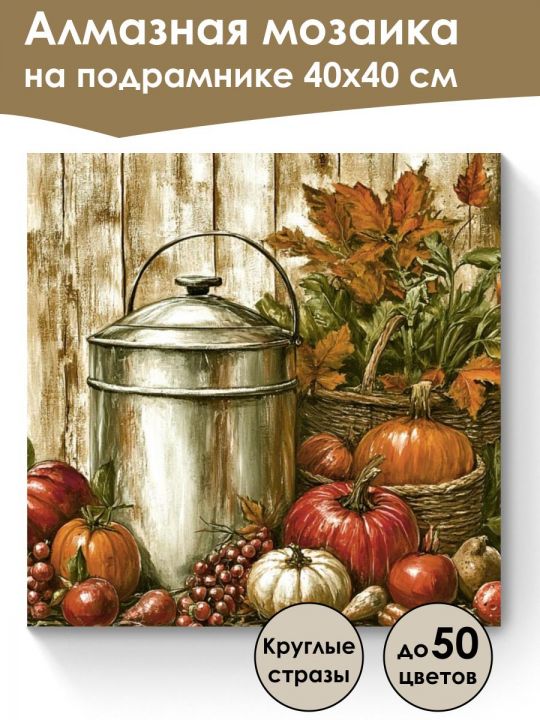 Алмазная мозаика на подрамнике 40х40 см

Круглые стразы

до 50 цветов