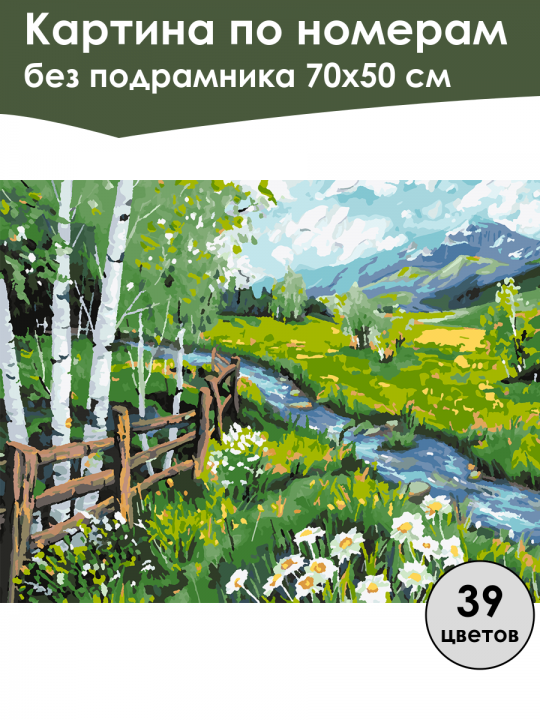 Картина по номерам
без подрамника 70х50 см

39
цветов