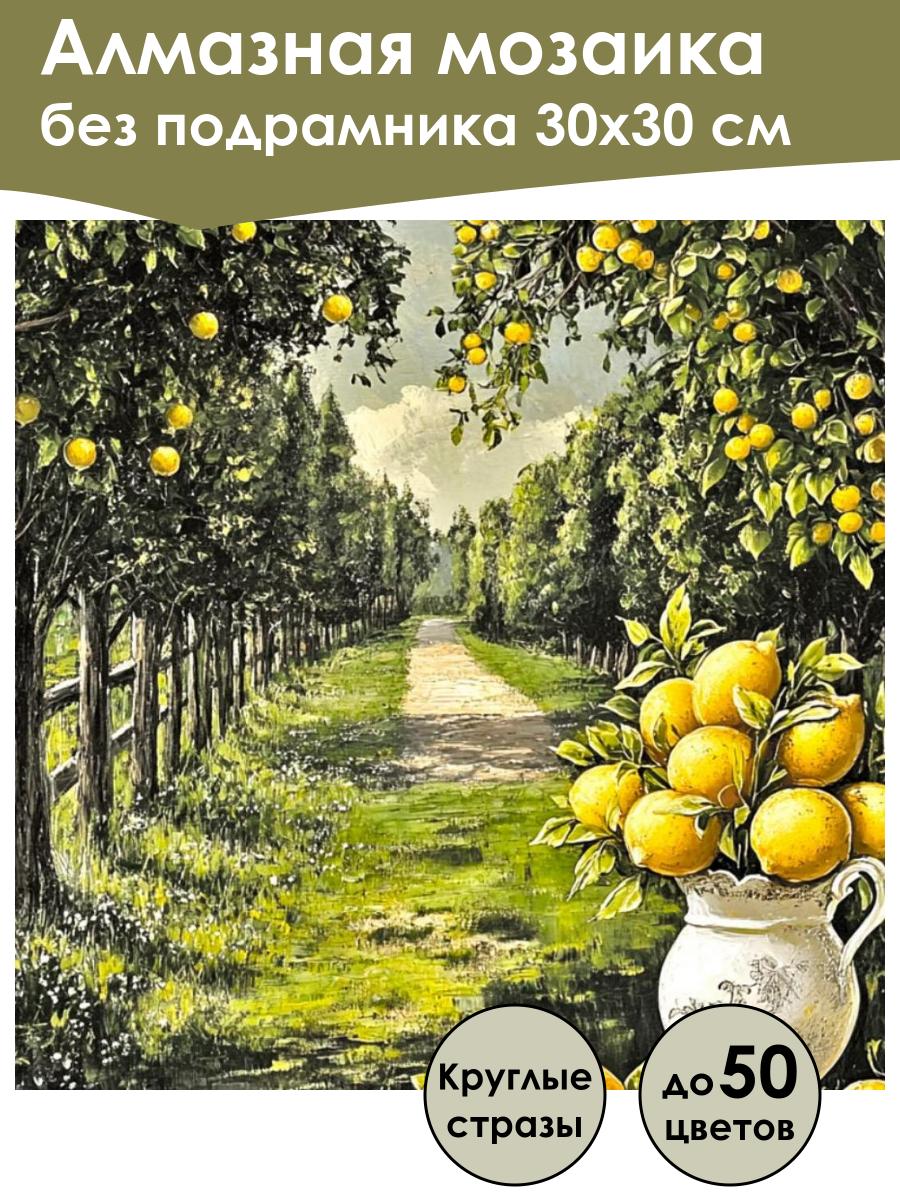 Алмазная мозаика
без подрамника 30х30 см

Круглые стразы

до 50 цветов