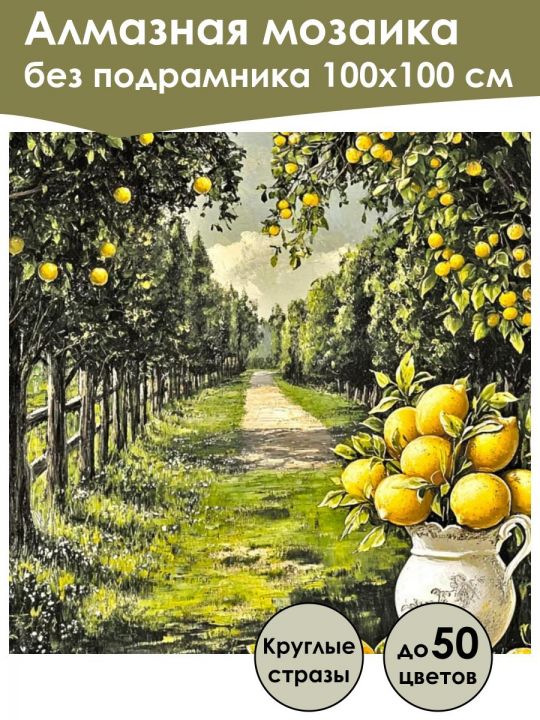 Алмазная мозаика
без подрамника 100х100 см

Круглые стразы

до 50 цветов