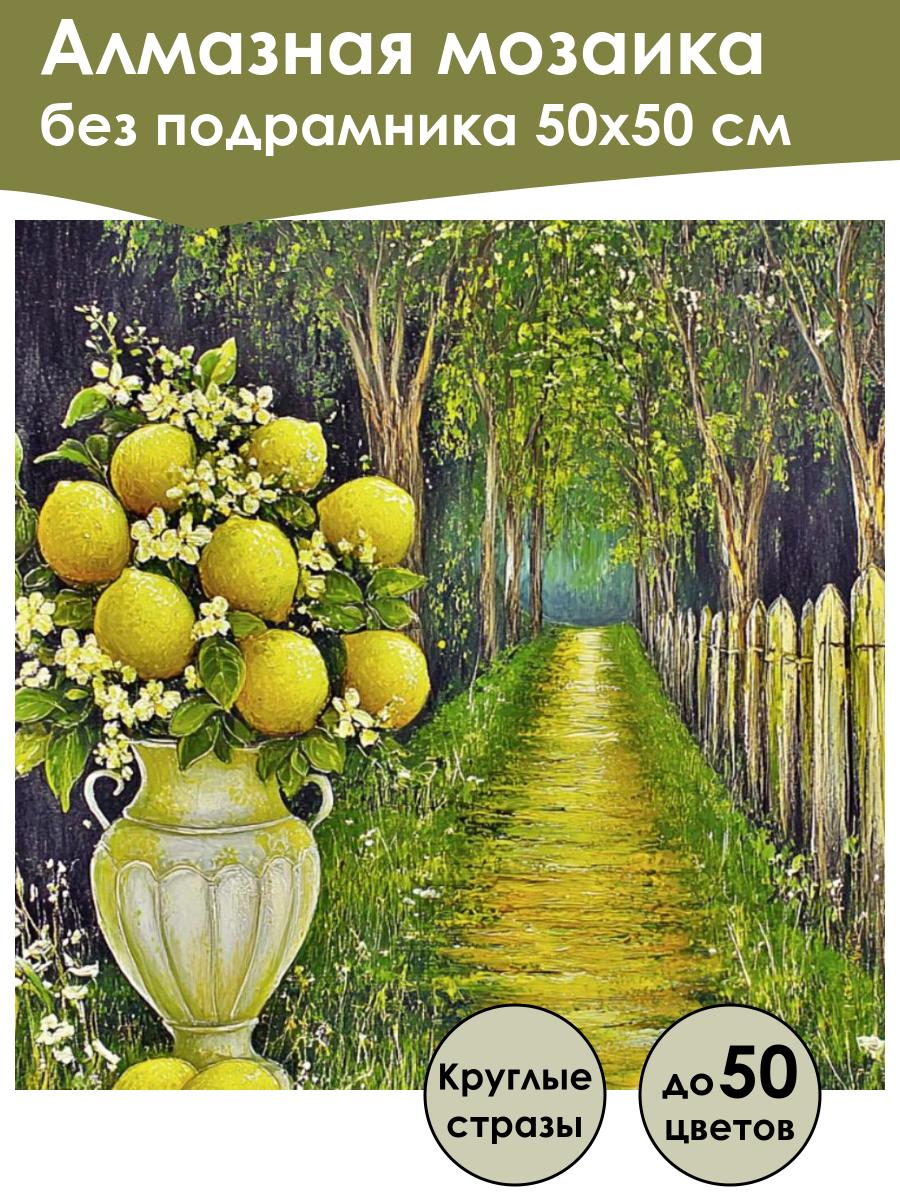 Алмазная мозаика
без подрамника 50х50 см

Круглые стразы

до 50 цветов