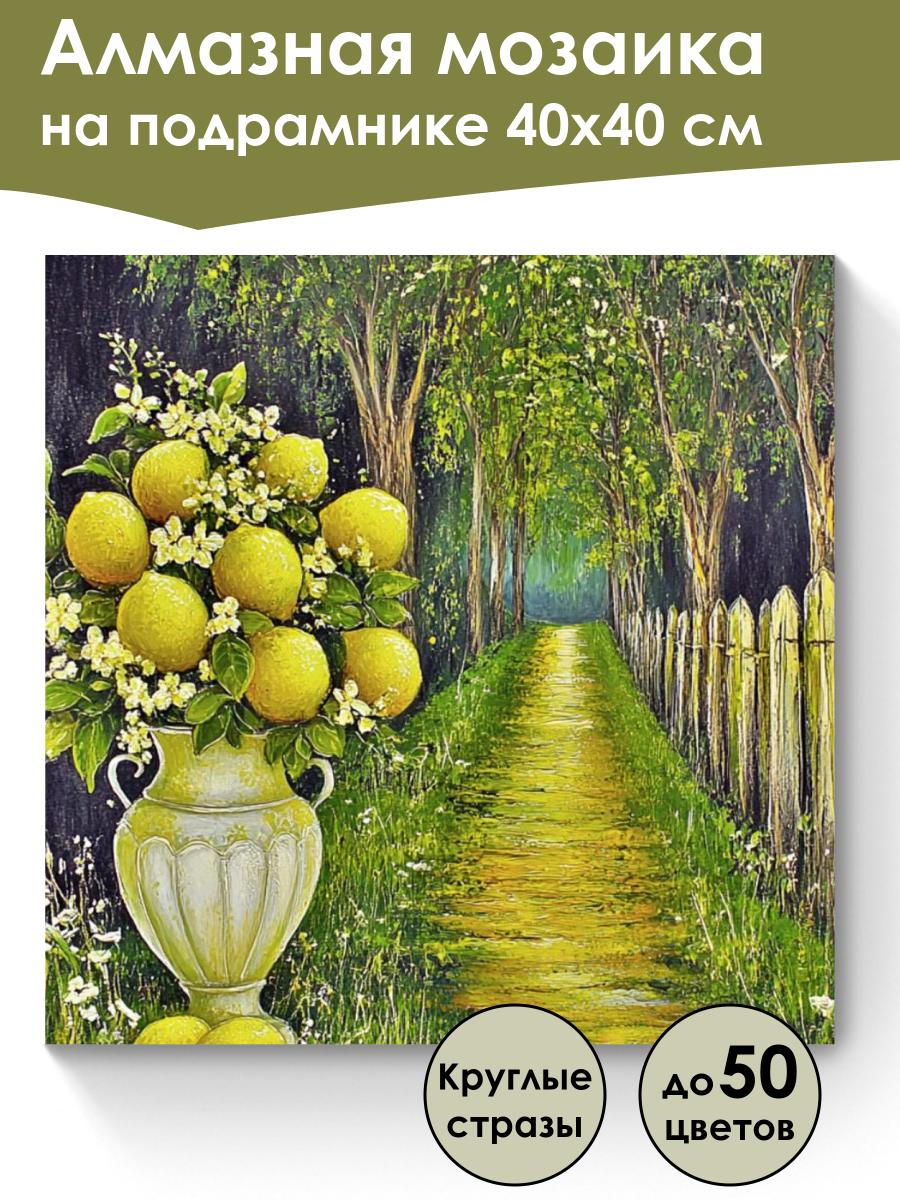 Алмазная мозаика на подрамнике 40х40 см

Круглые стразы

до 50 цветов