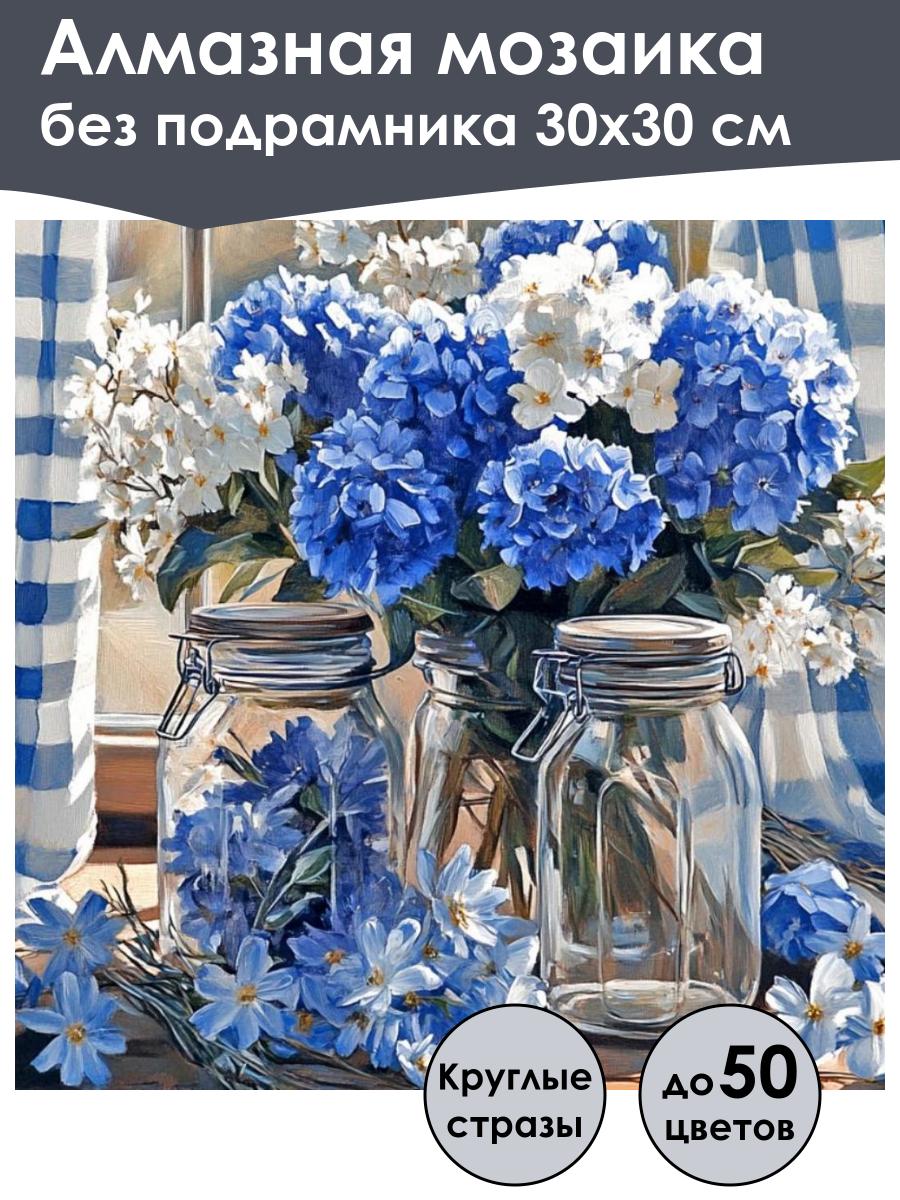 Алмазная мозаика
без подрамника 30х30 см

Круглые стразы

до 50 цветов