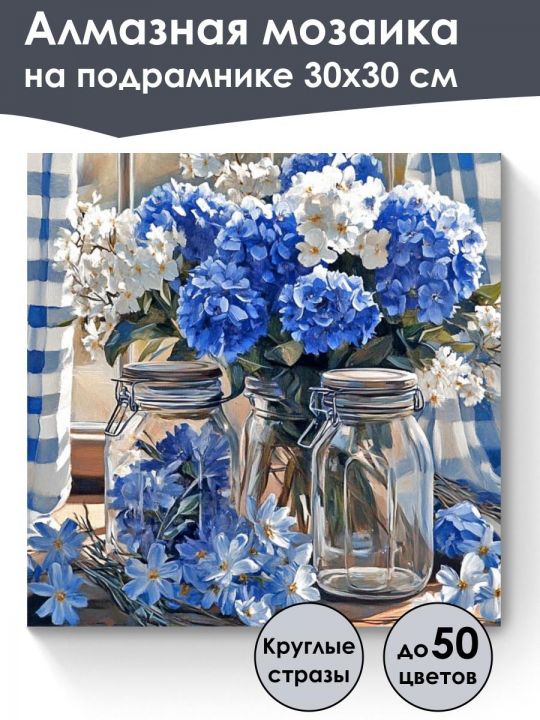 Алмазная мозаика
на подрамнике 30х30 см

Круглые стразы

до 50 цветов