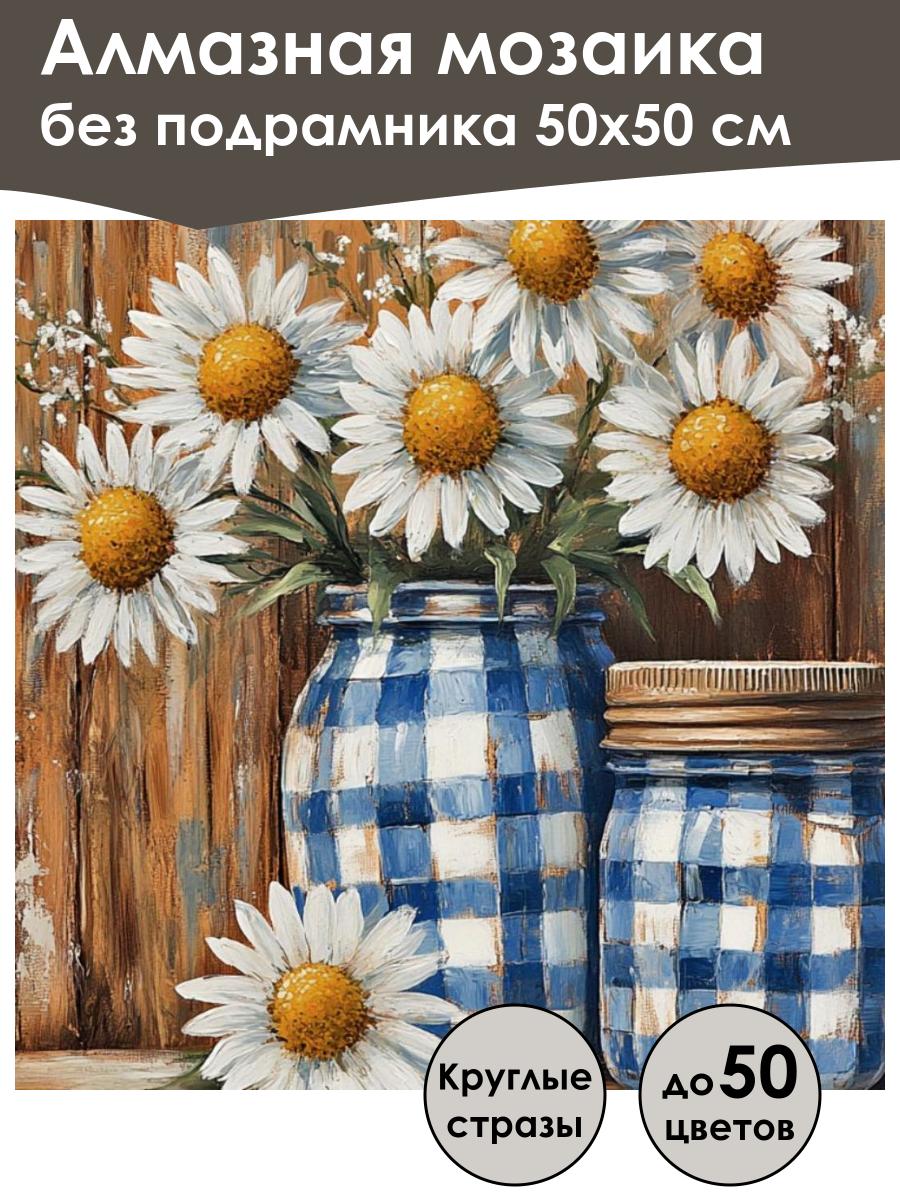 Алмазная мозаика
без подрамника 50х50 см

Круглые стразы

до 50 цветов