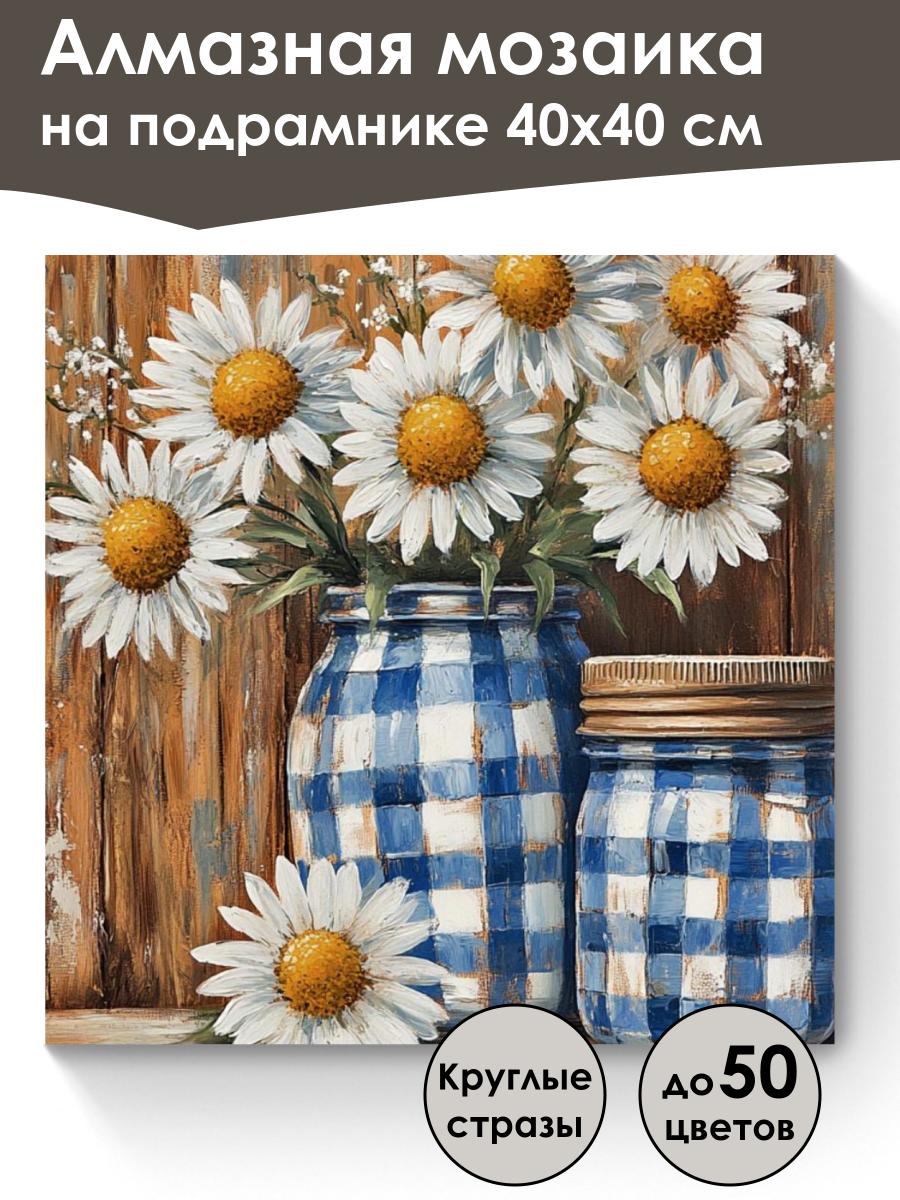 Алмазная мозаика на подрамнике 40х40 см

Круглые стразы

до 50 цветов