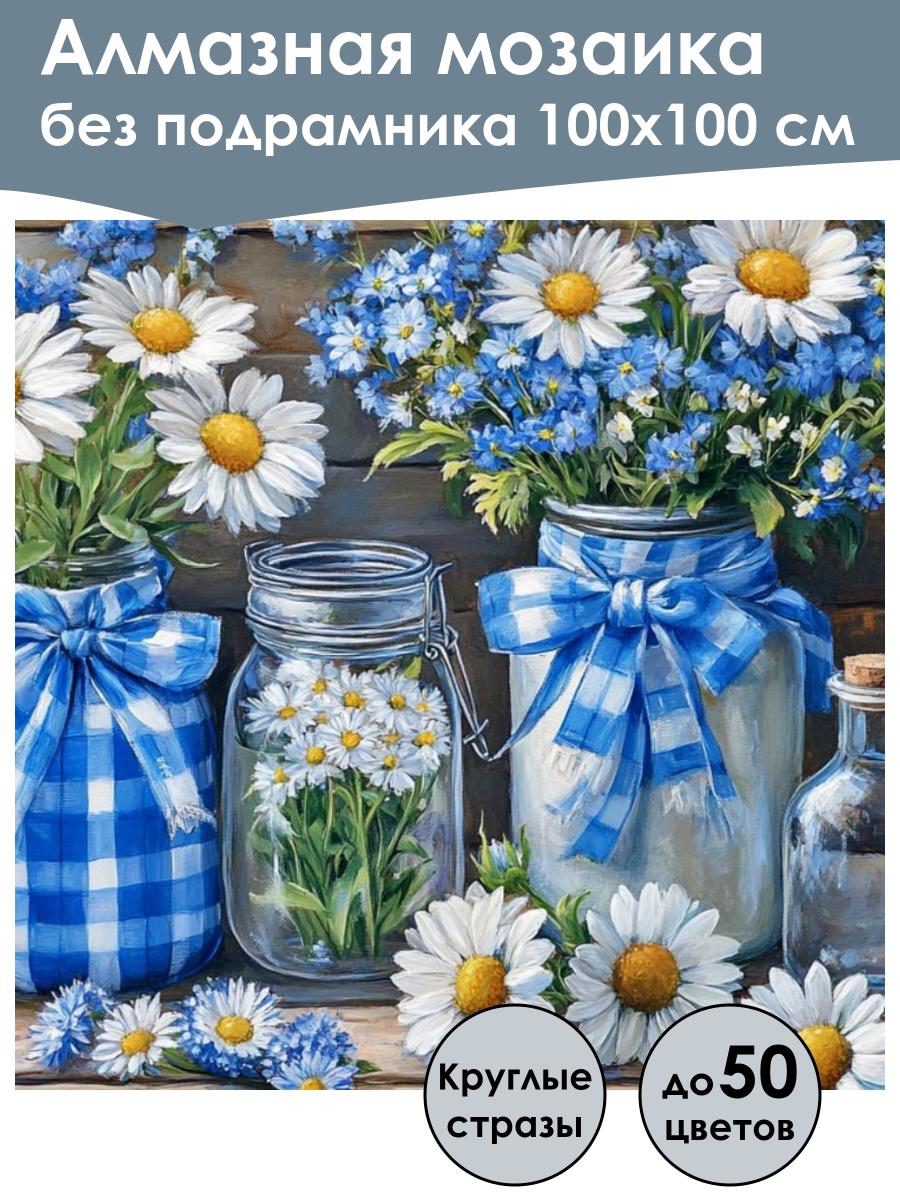 Алмазная мозаика без подрамника 100х100 см

Круглые стразы

до 50 цветов