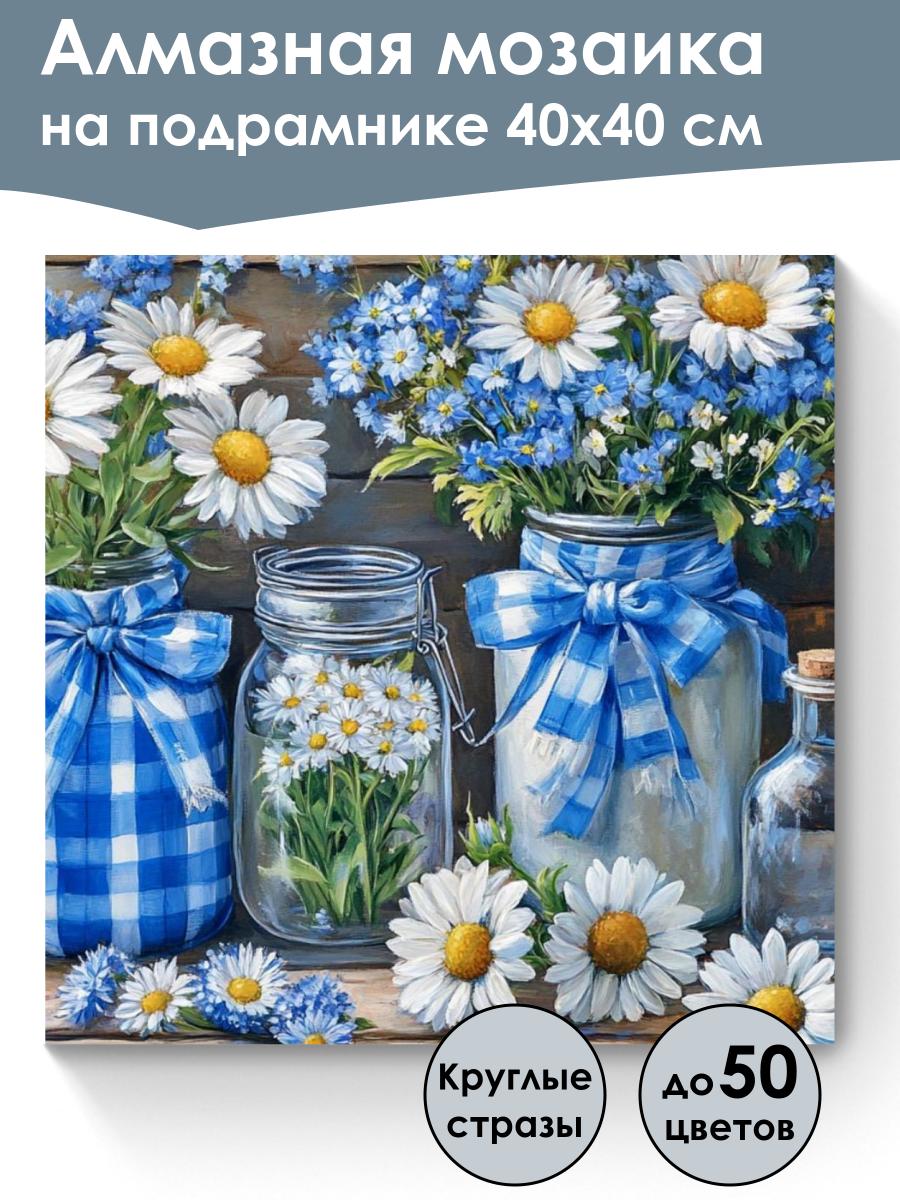 Алмазная мозаика
на подрамнике 40х40 см

Круглые стразы

до 50 цветов