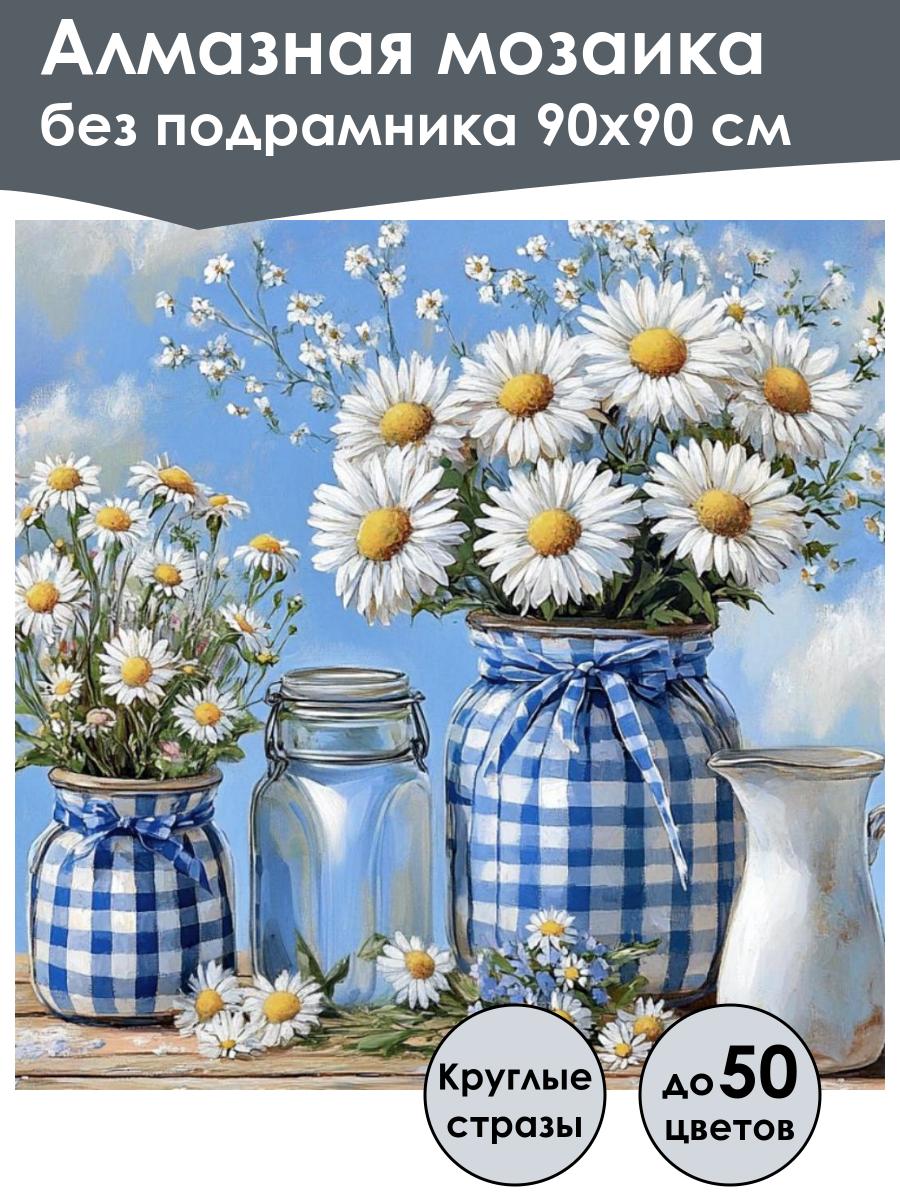 Алмазная мозаика
без подрамника 90х90 см

Круглые стразы

до 50 цветов