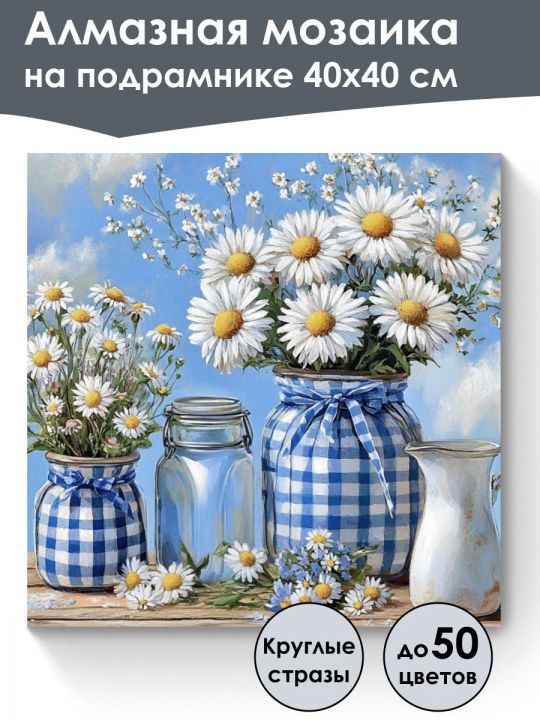 Алмазная мозаика на подрамнике 40х40 см

Круглые стразы

до 50 цветов