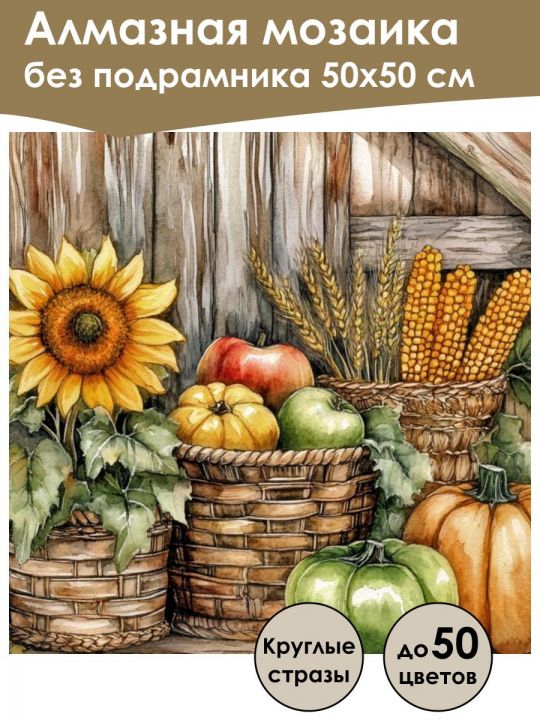 Алмазная мозаика
без подрамника 50х50 см

Круглые стразы

до 50 цветов