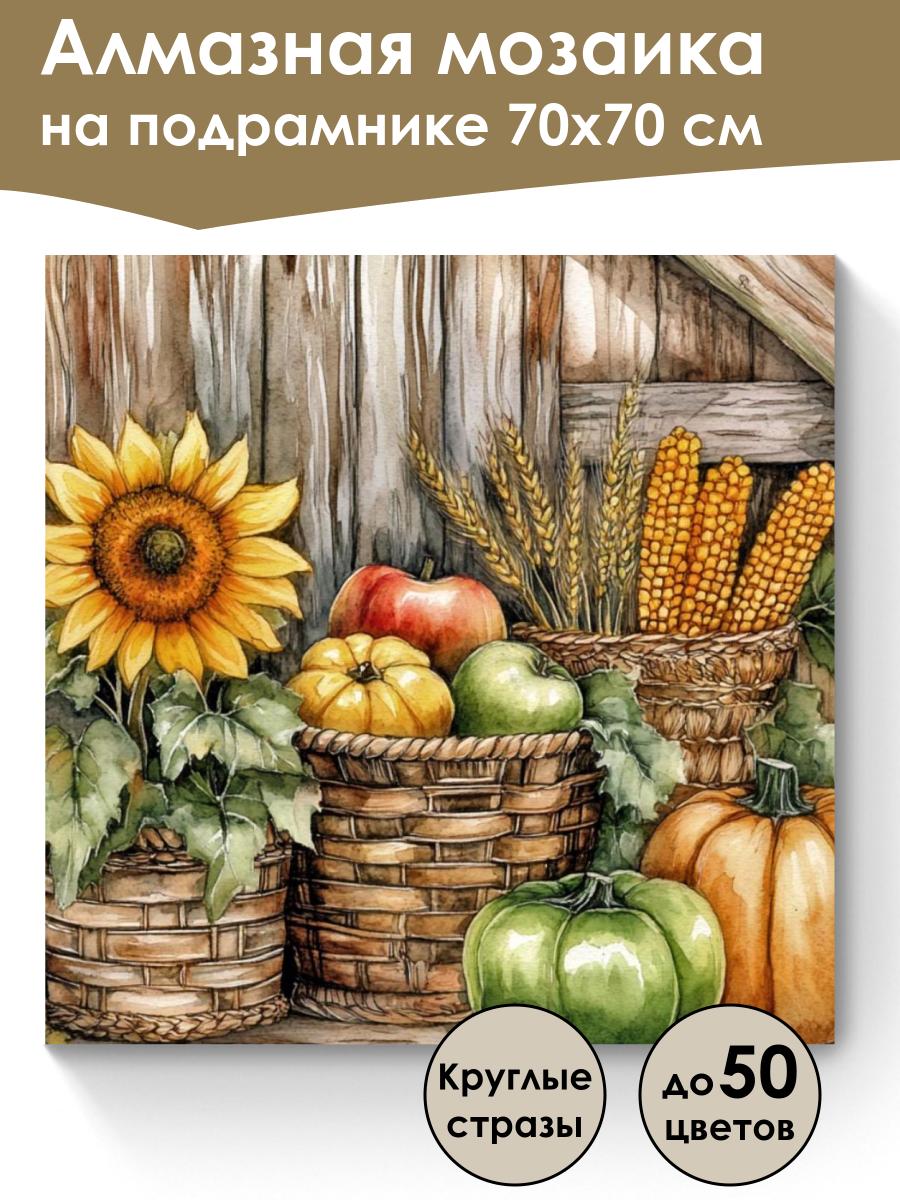 Алмазная мозаика на подрамнике 70х70 см

Круглые стразы

до 50 цветов