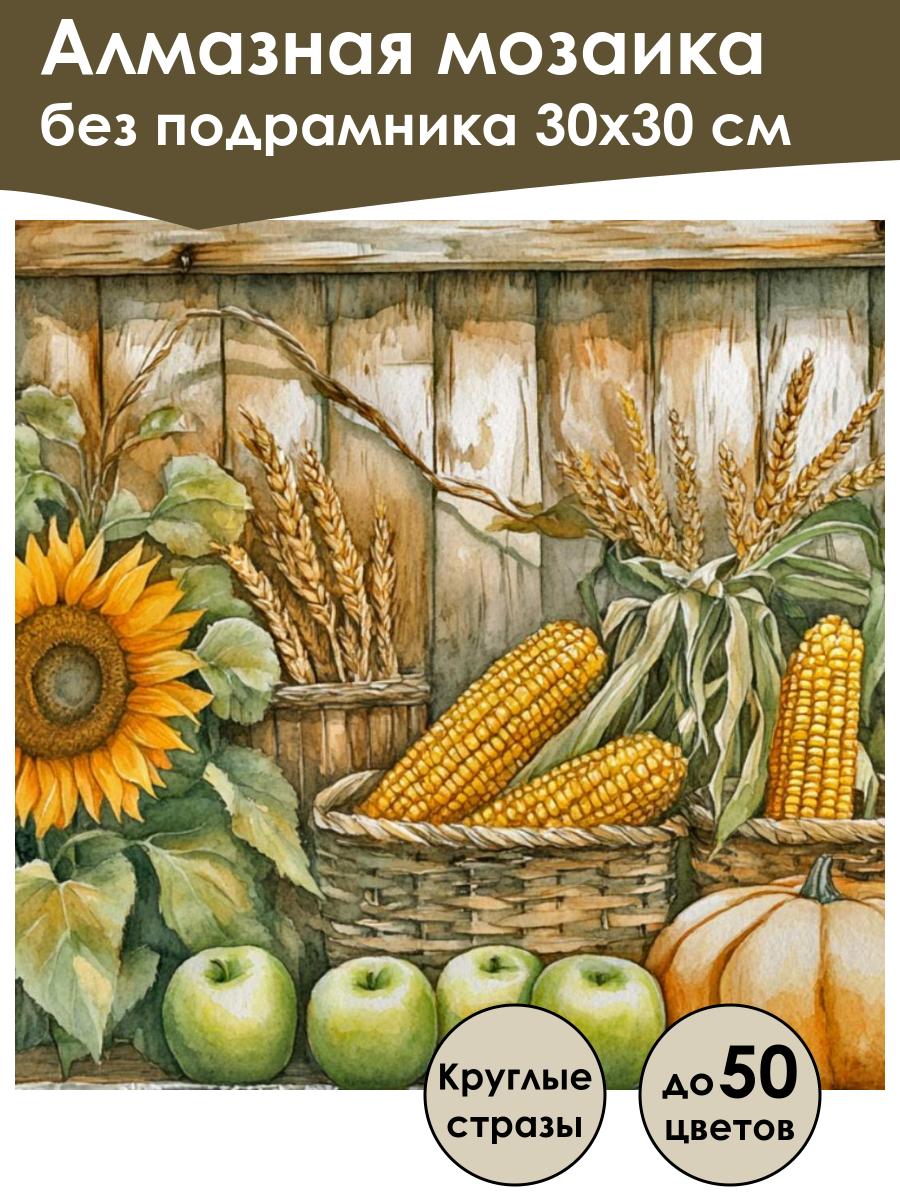 Алмазная мозаика
без подрамника 30х30 см

Круглые стразы

до 50 цветов