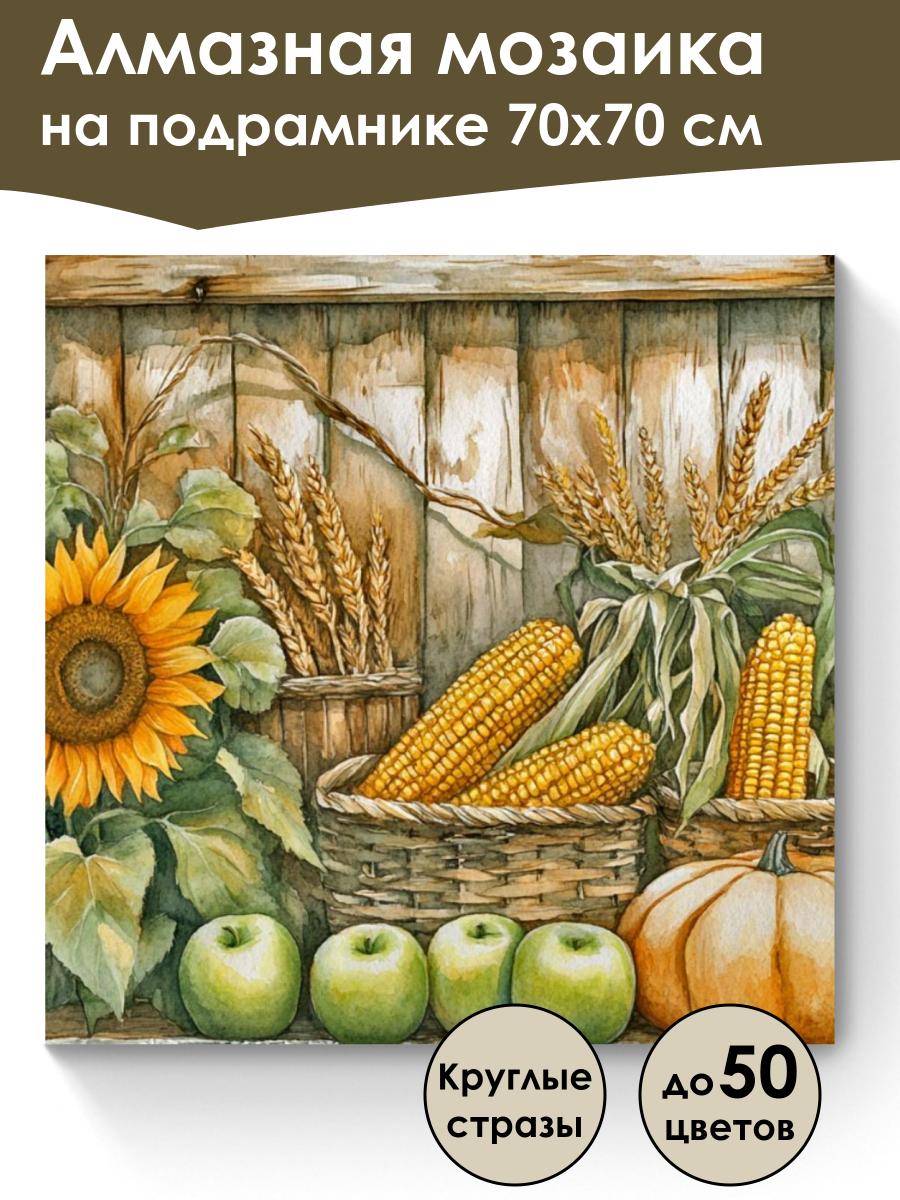 Алмазная мозаика на подрамнике 70х70 см

Круглые стразы

до 50 цветов