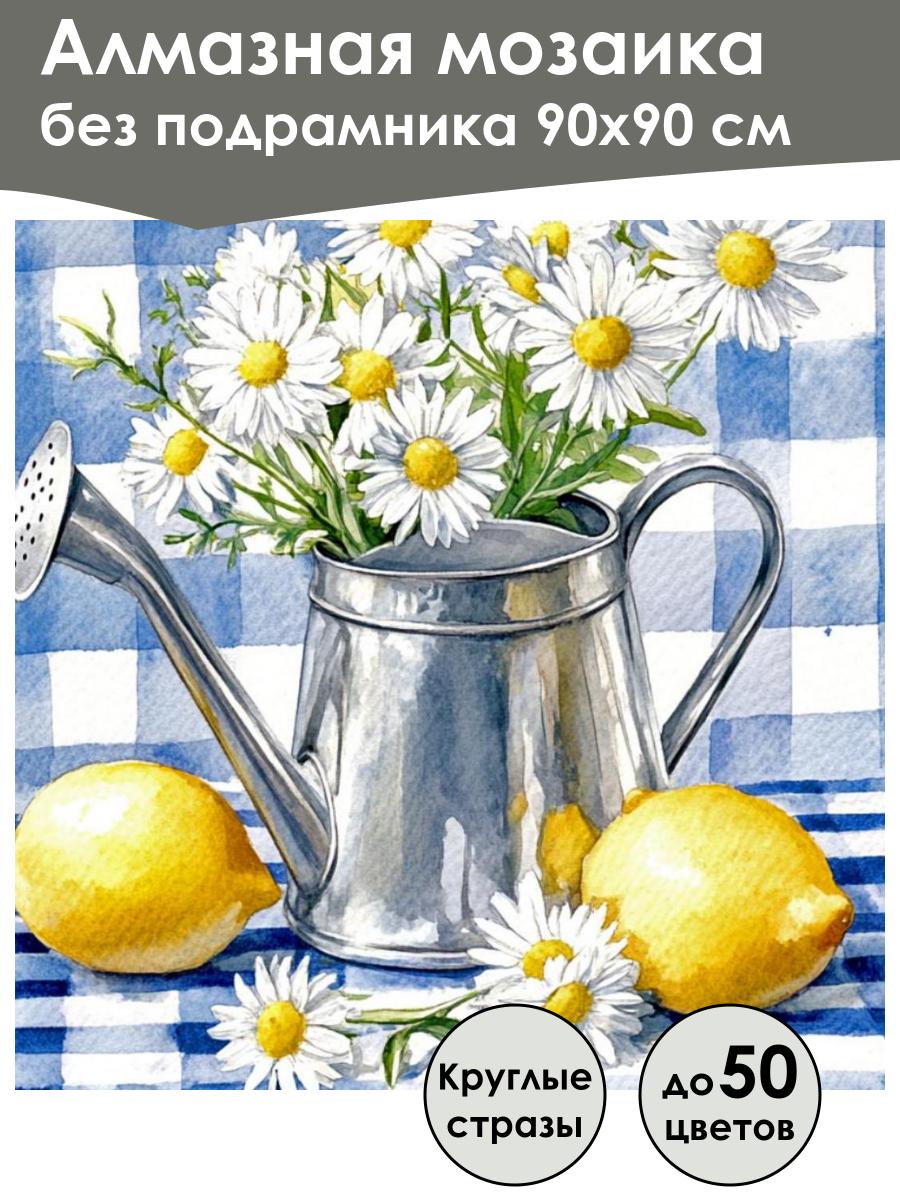 Алмазная мозаика без подрамника 90х90 см

Круглые стразы

до 50 цветов