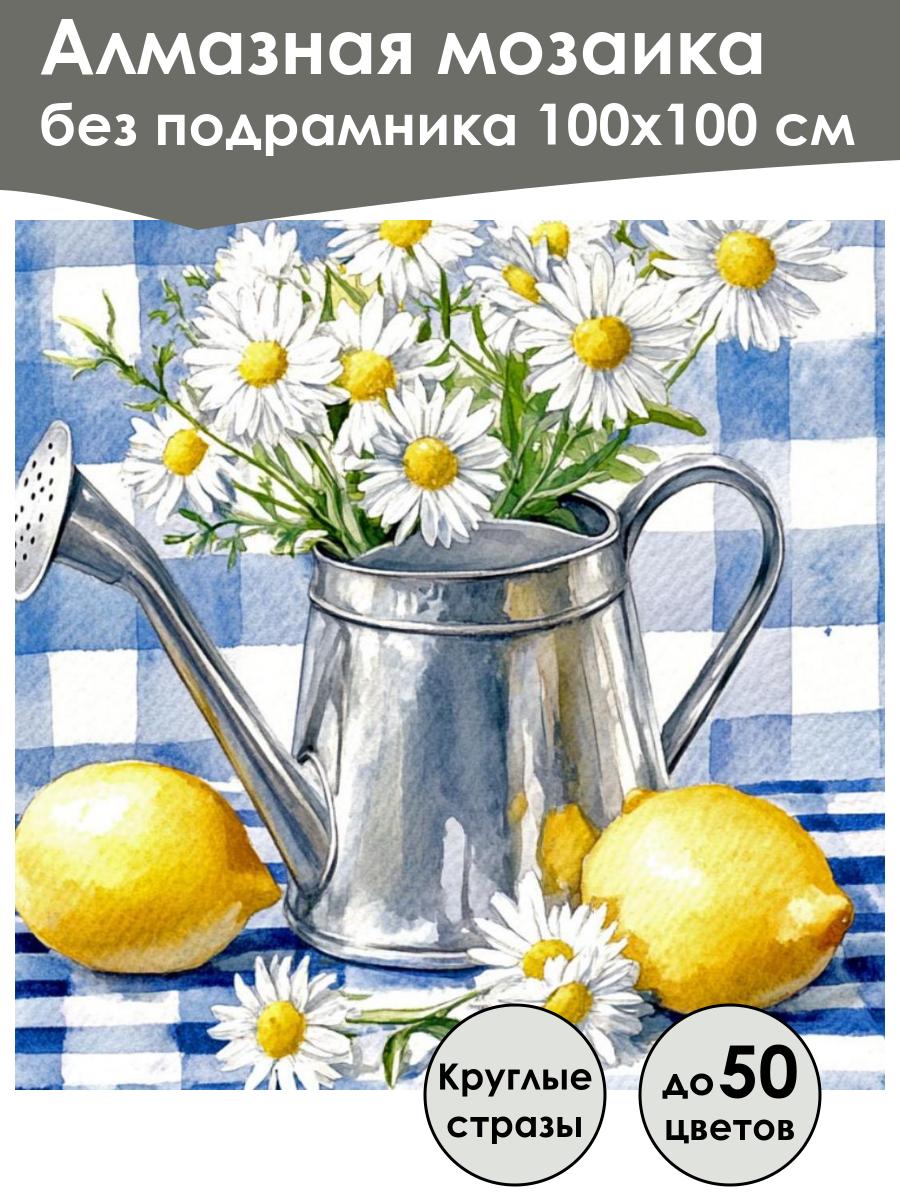 Алмазная мозаика без подрамника 100х100 см

Круглые стразы

до 50 цветов