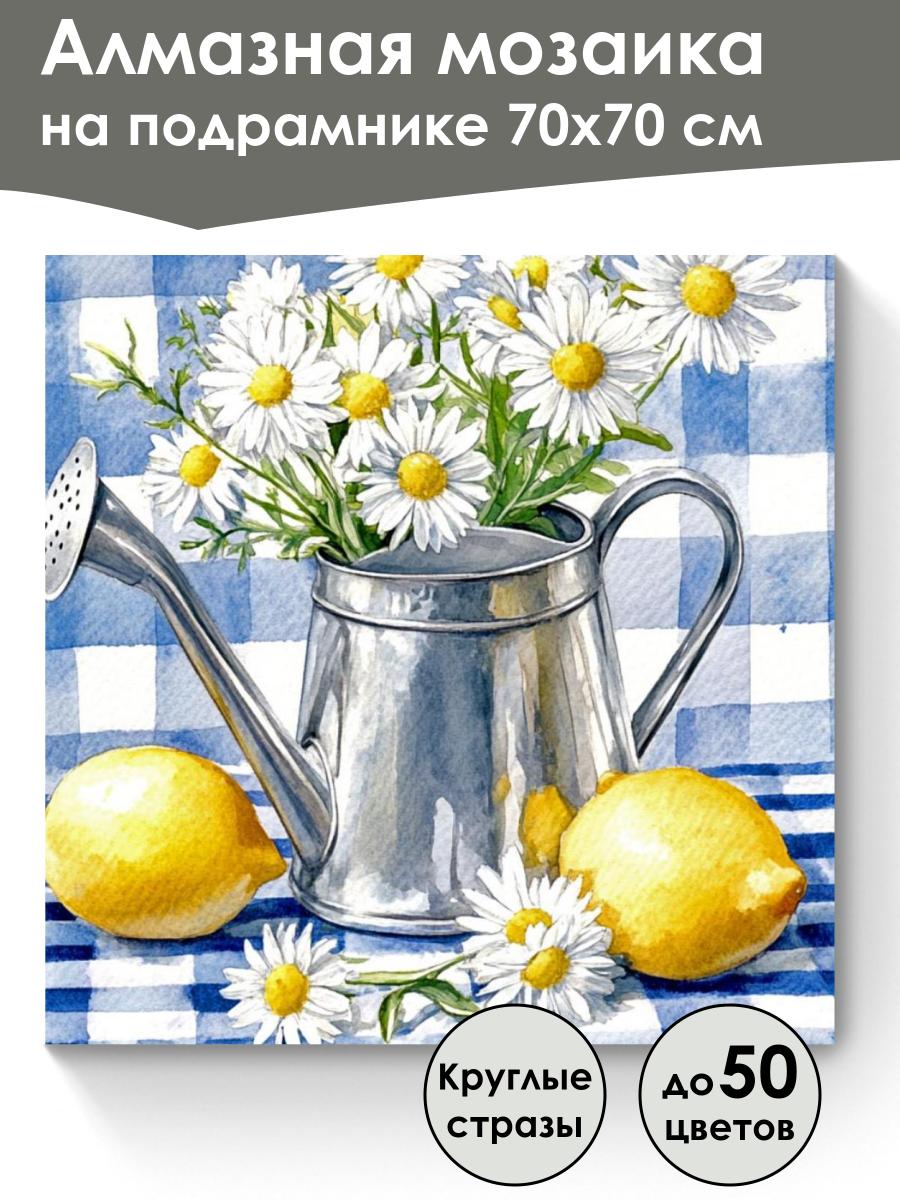 Алмазная мозаика
на подрамнике 70х70 см

Круглые стразы

до 50 цветов