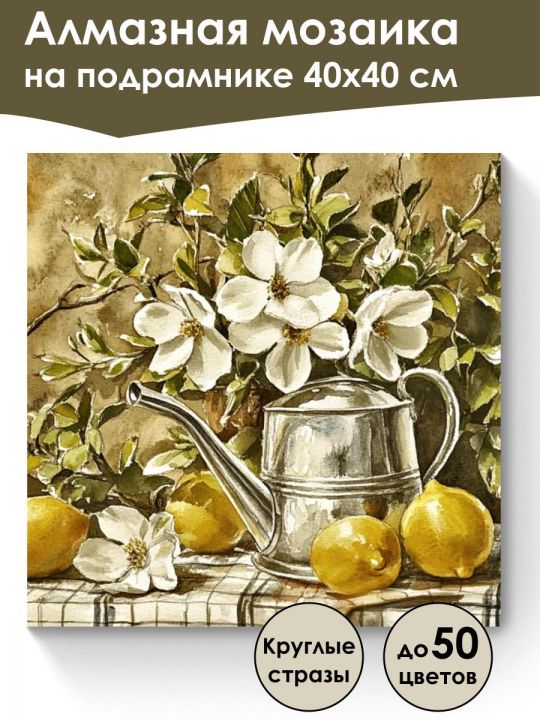 Алмазная мозаика
на подрамнике 40х40 см

Круглые стразы

до 50 цветов