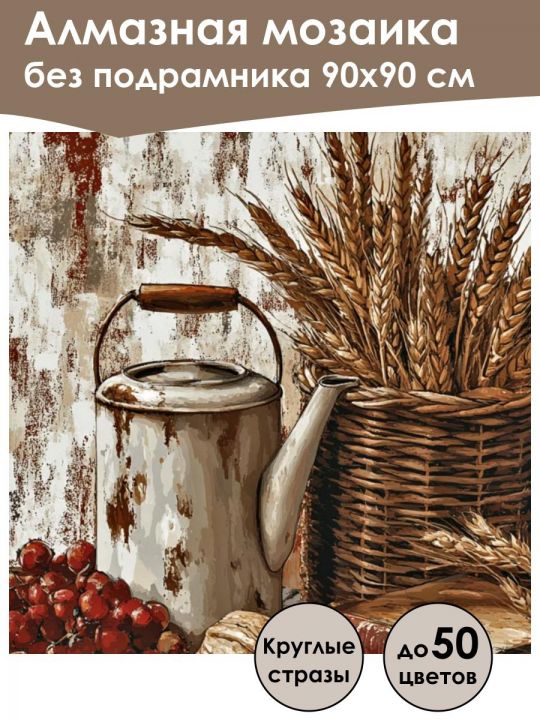 Алмазная мозаика
без подрамника 90х90 см

Круглые стразы

до 50 цветов