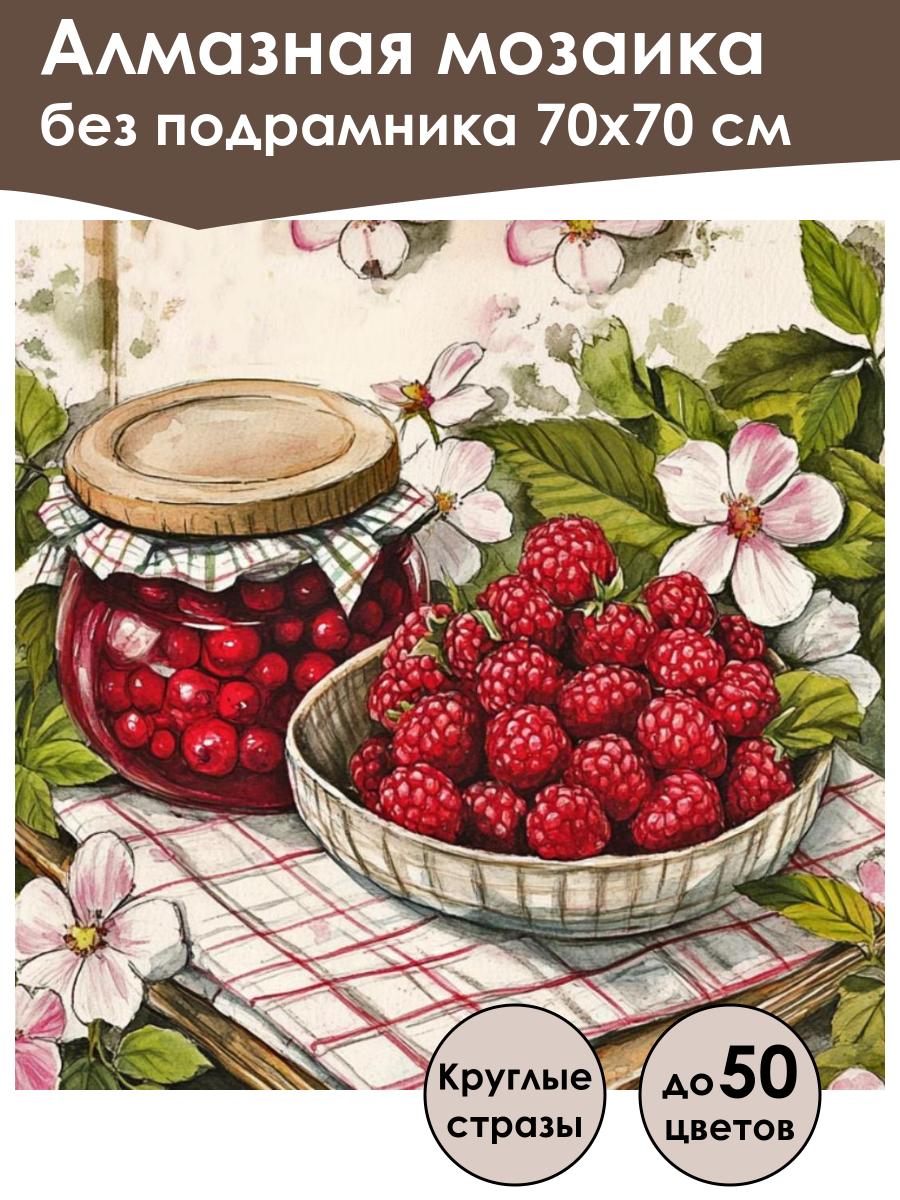 Алмазная мозаика
без подрамника 70х70 см

Круглые стразы

до 50 цветов