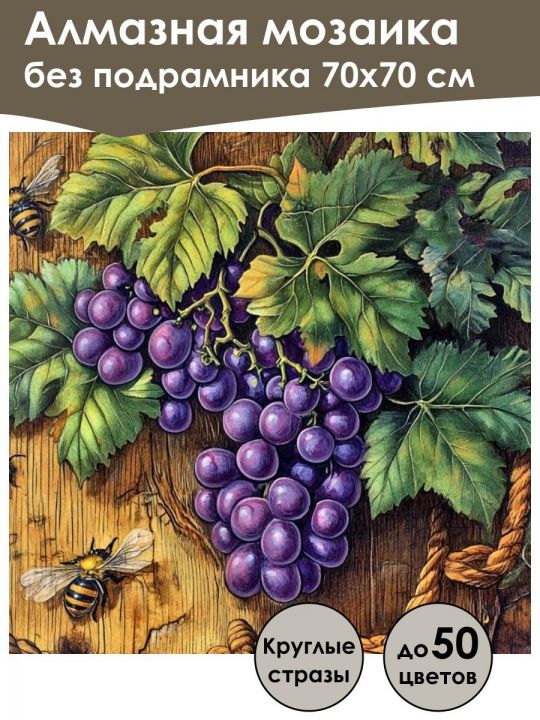 Алмазная мозаика
без подрамника 70х70 см

Круглые стразы

до 50 цветов