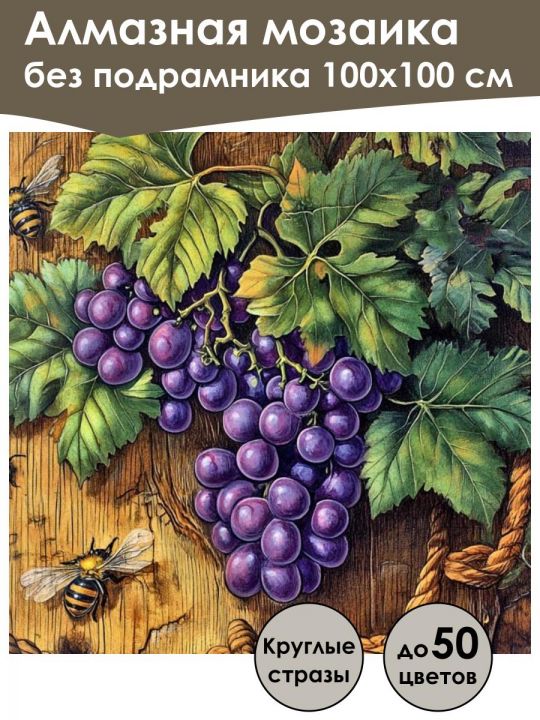 Алмазная мозаика
без подрамника 100х100 см

Круглые стразы

до 50 цветов