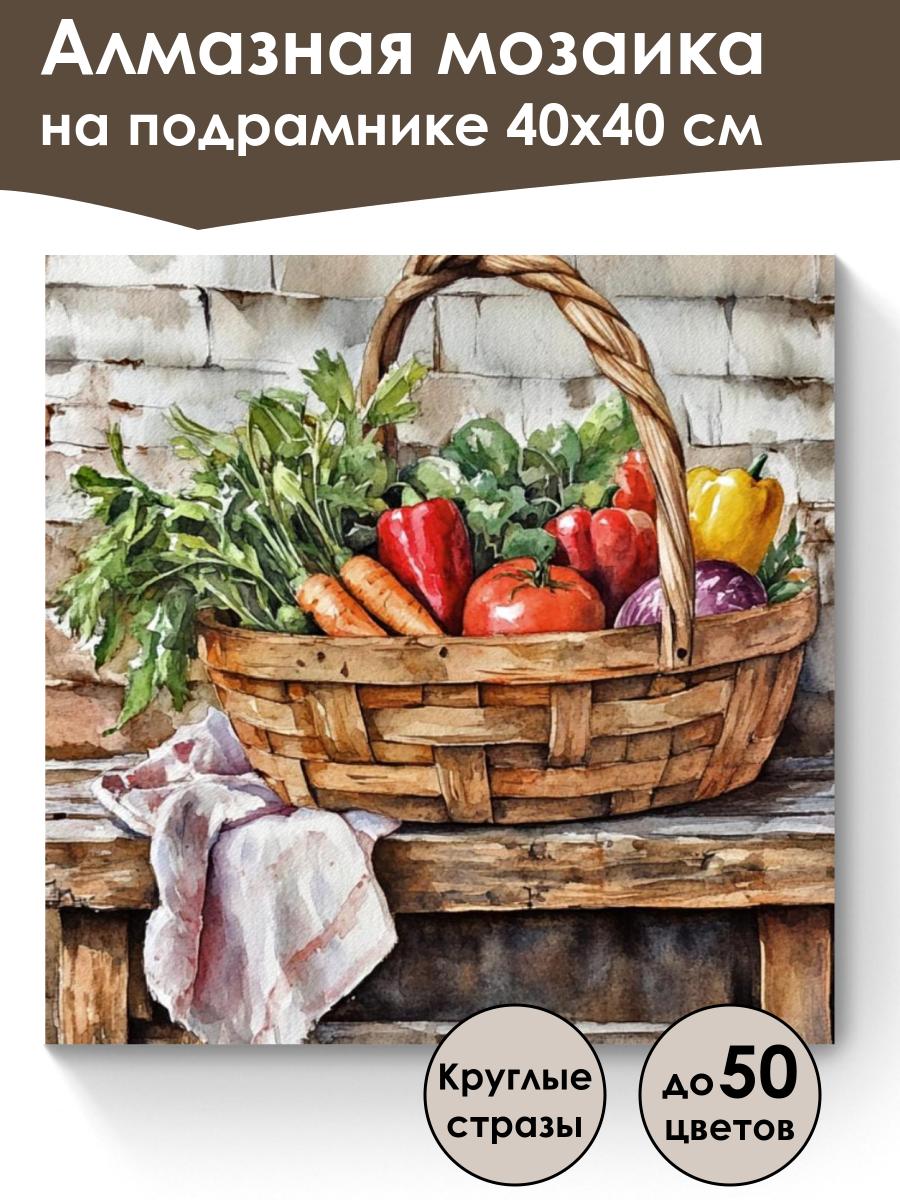 Алмазная мозаика
на подрамнике 40х40 см

Круглые стразы

до 50 цветов