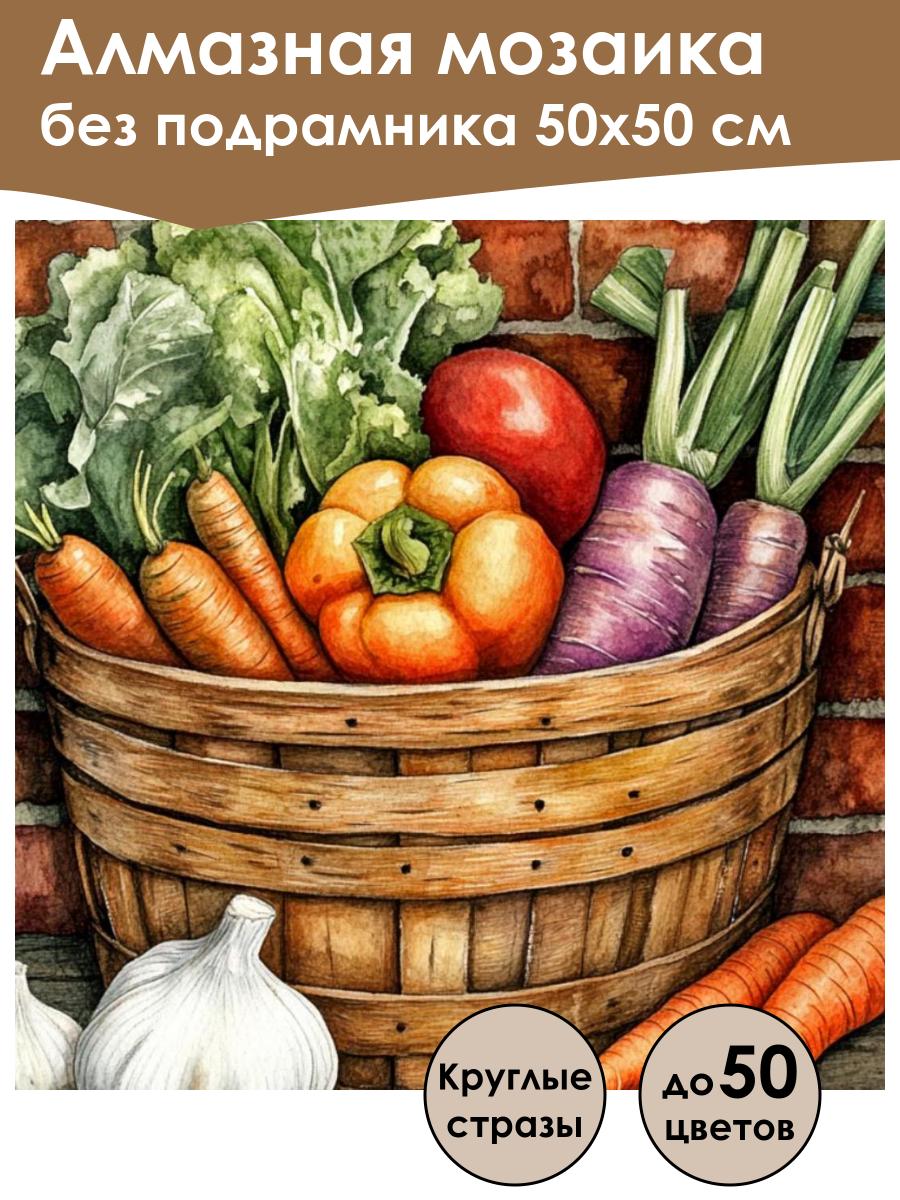 Алмазная мозаика
без подрамника 50х50 см

Круглые стразы

до 50 цветов