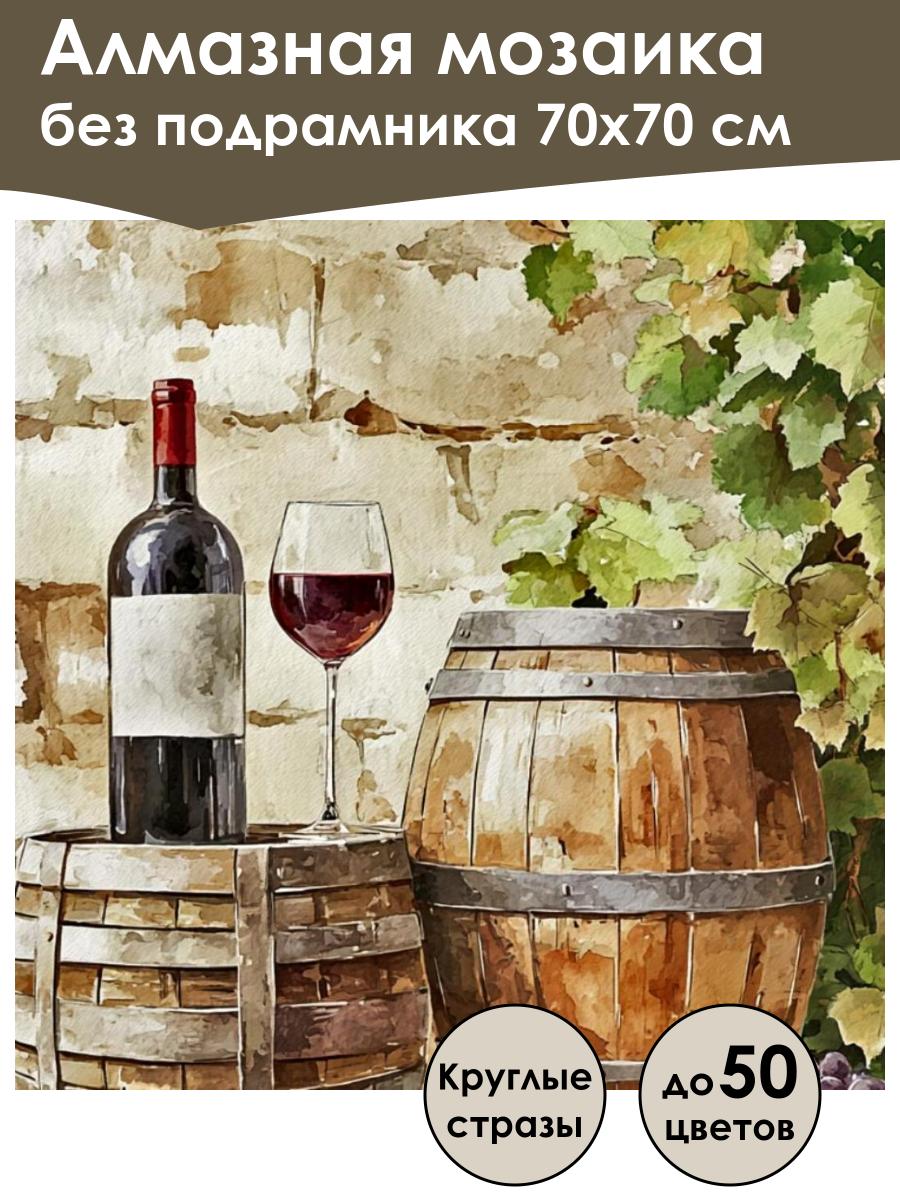 Алмазная мозаика
без подрамника 70х70 см

Круглые стразы

до 50 цветов