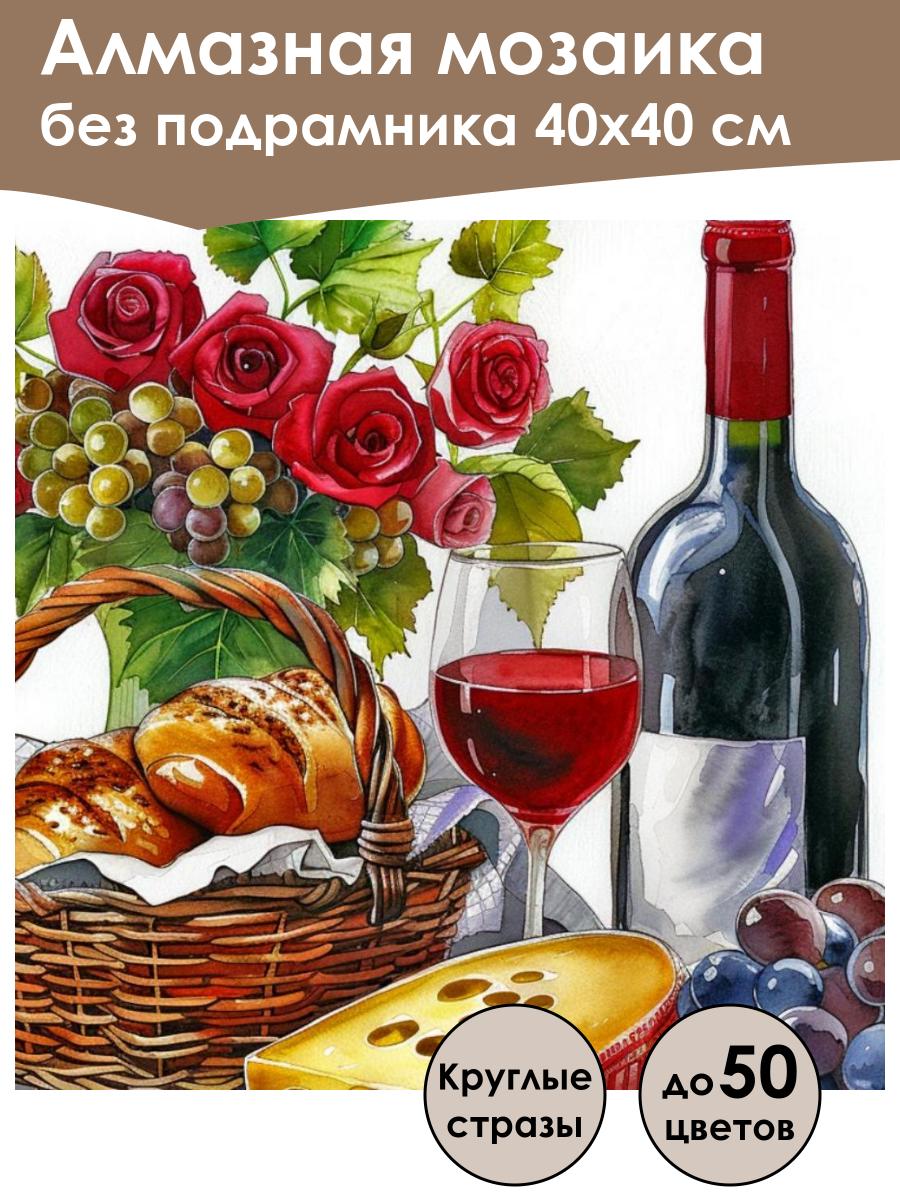 Алмазная мозаика
без подрамника 40х40 см

Круглые стразы

до 50 цветов