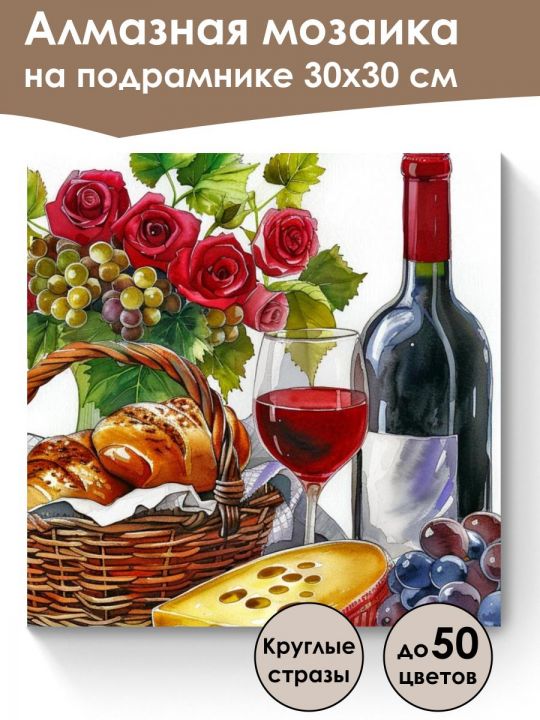 Алмазная мозаика
на подрамнике 30х30 см

Круглые стразы

до 50 цветов