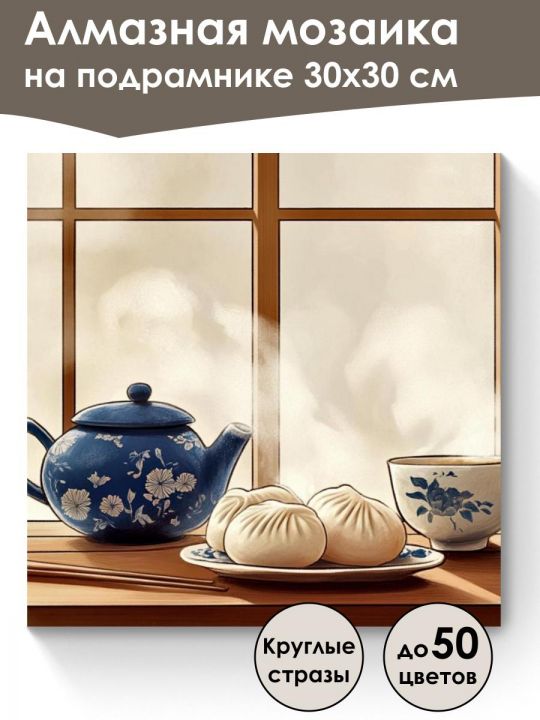 Алмазная мозаика
на подрамнике 30х30 см

Круглые стразы

до 50 цветов