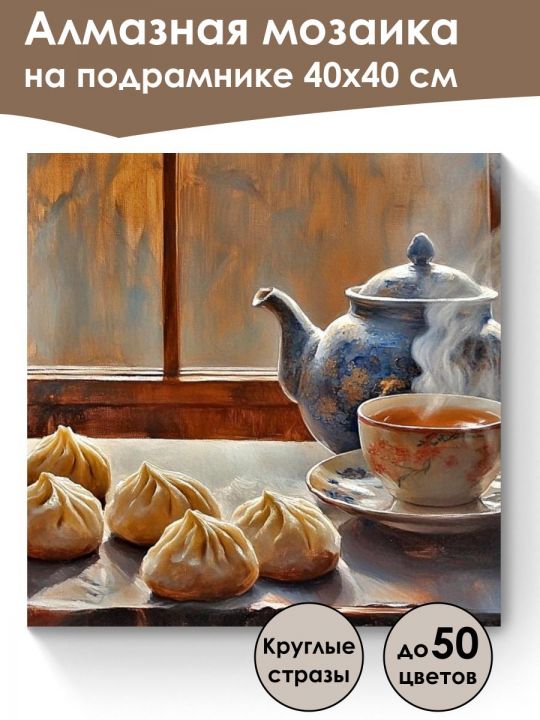 Алмазная мозаика
на подрамнике 40х40 см

Круглые стразы

до 50 цветов