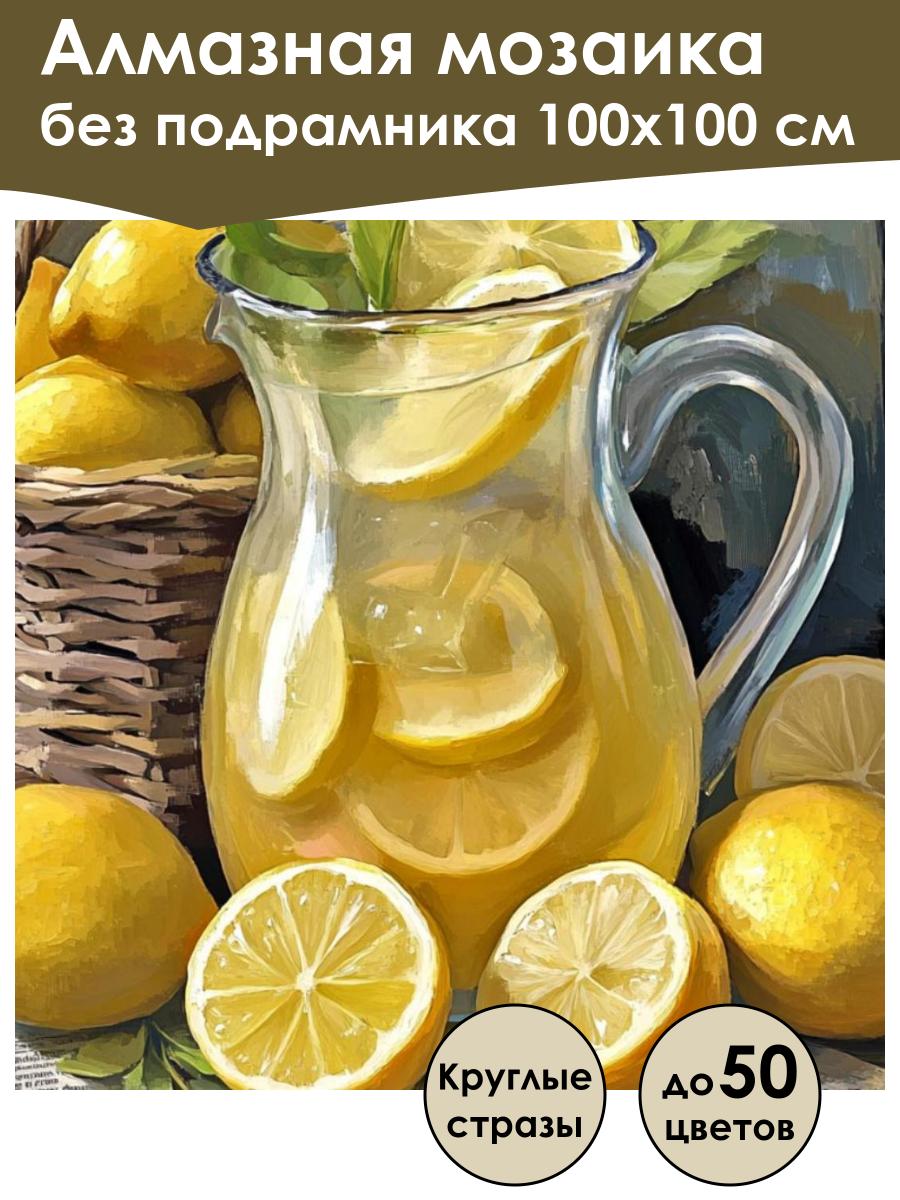 Алмазная мозаика
без подрамника 100х100 см

Круглые стразы

до 50 цветов