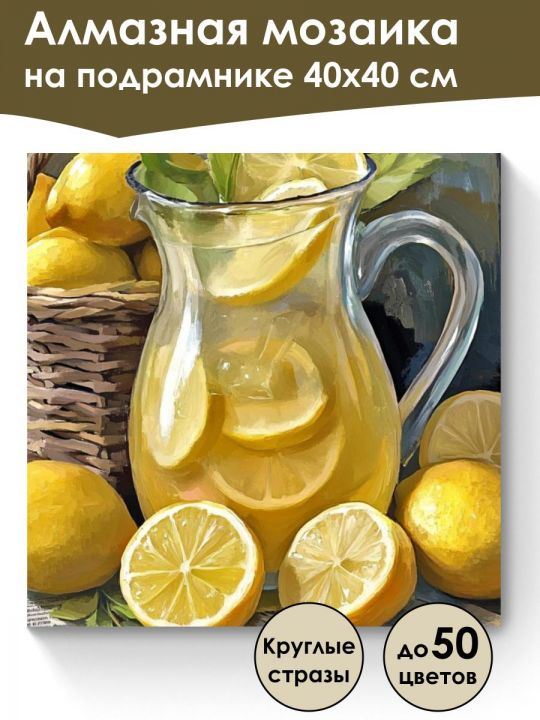 Алмазная мозаика
на подрамнике 40х40 см

Круглые стразы

до 50 цветов