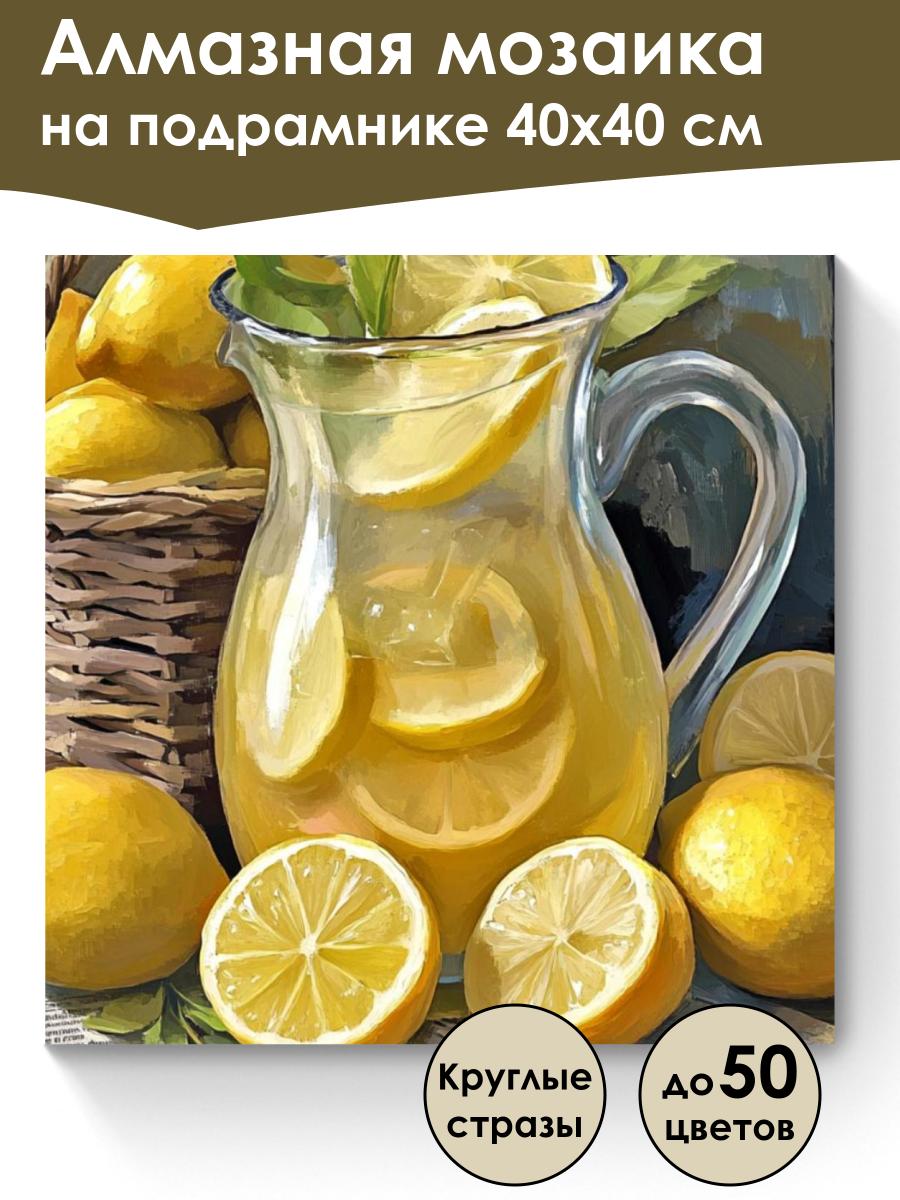 Алмазная мозаика
на подрамнике 40х40 см

Круглые стразы

до 50 цветов