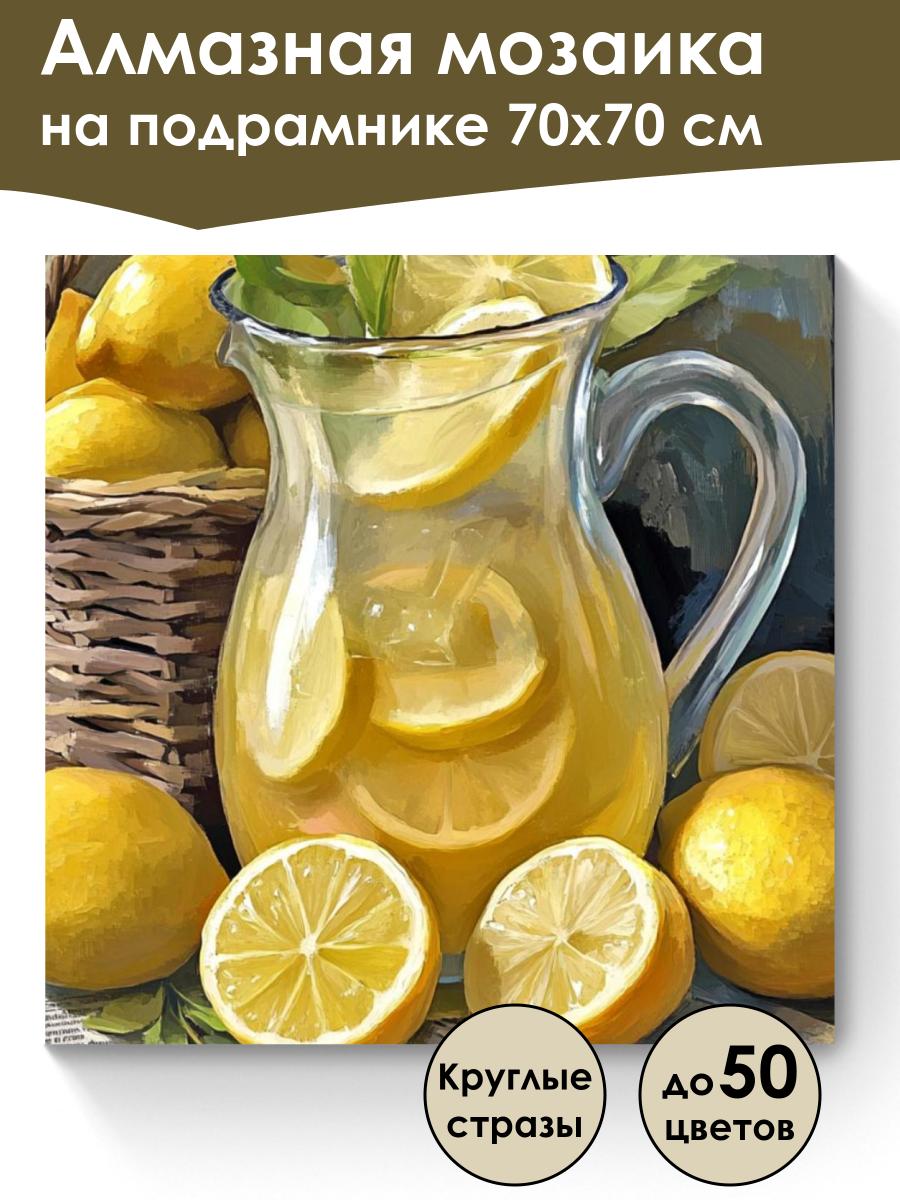 Алмазная мозаика
на подрамнике 70х70 см

Круглые стразы

до 50 цветов